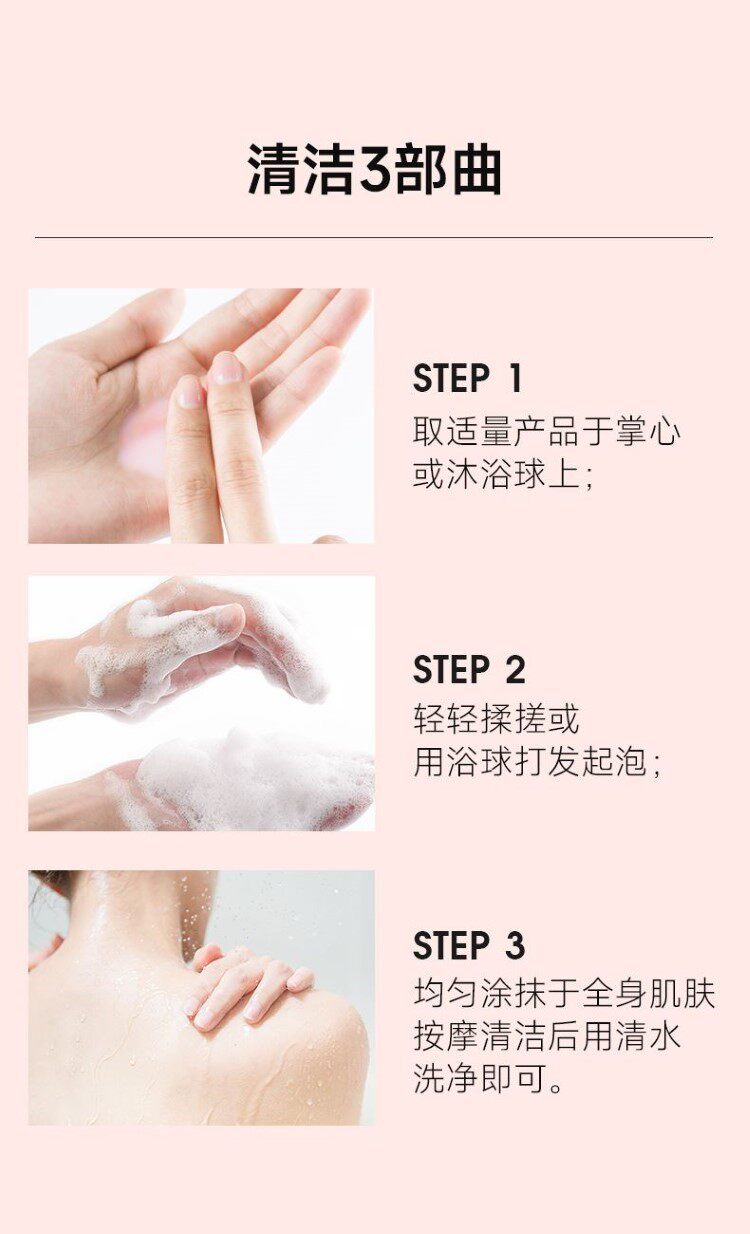 清洁3部曲

STEP 1
取适量产品于掌心或沐浴球上;

STEP 2
轻轻揉搓或用浴球打发起泡;

STEP 3
均匀涂抹于全身肌肤按摩清洁后用清水洗净即可。