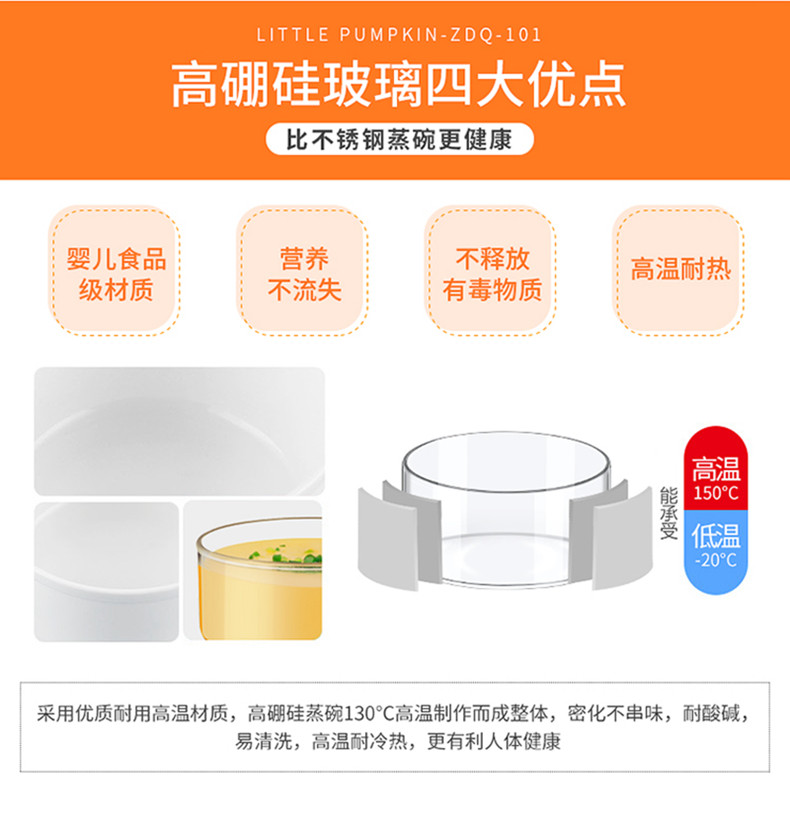 LITTLE PUMPKIN-ZDQ-101

高硼硅玻璃四大优点

比不锈钢蒸碗更健康

婴儿食品级材质

营养不流失

不释放有毒物质

高温耐热

能承受

高温
150°C

低温
-20°C

采用优质耐用高温材质，高硼硅蒸碗130°C高温制作而成整体，密化不串味，耐酸碱，易清洗，高温耐冷热，更有利人体健康