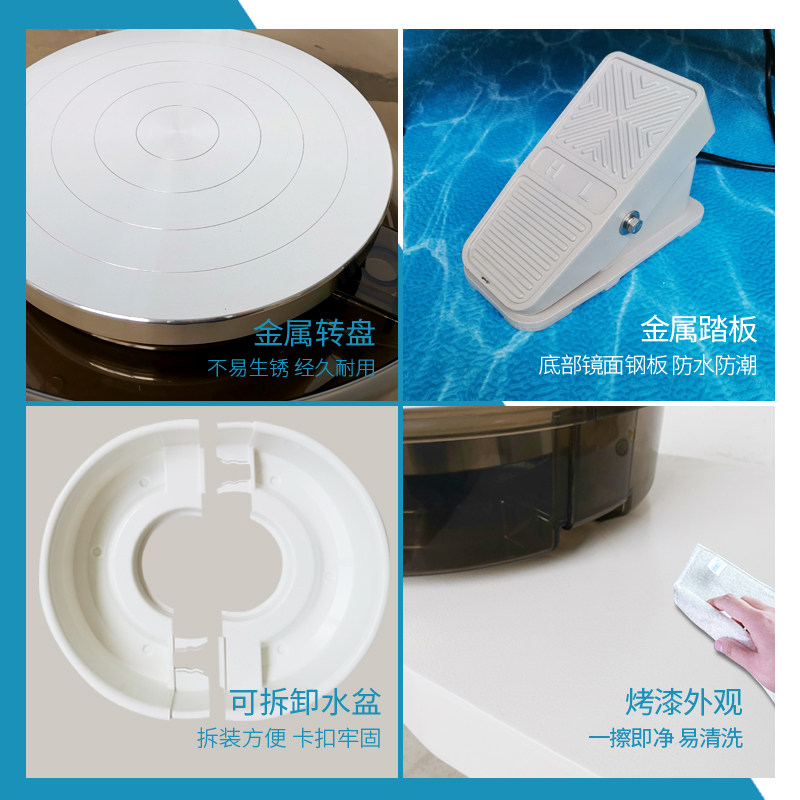 金属转盘
不易生锈 经久耐用

H L

金属踏板
底部镜面钢板 防水防潮

可拆卸水盆
拆装方便 卡扣牢固

烤漆外观
一擦即净 易清洗