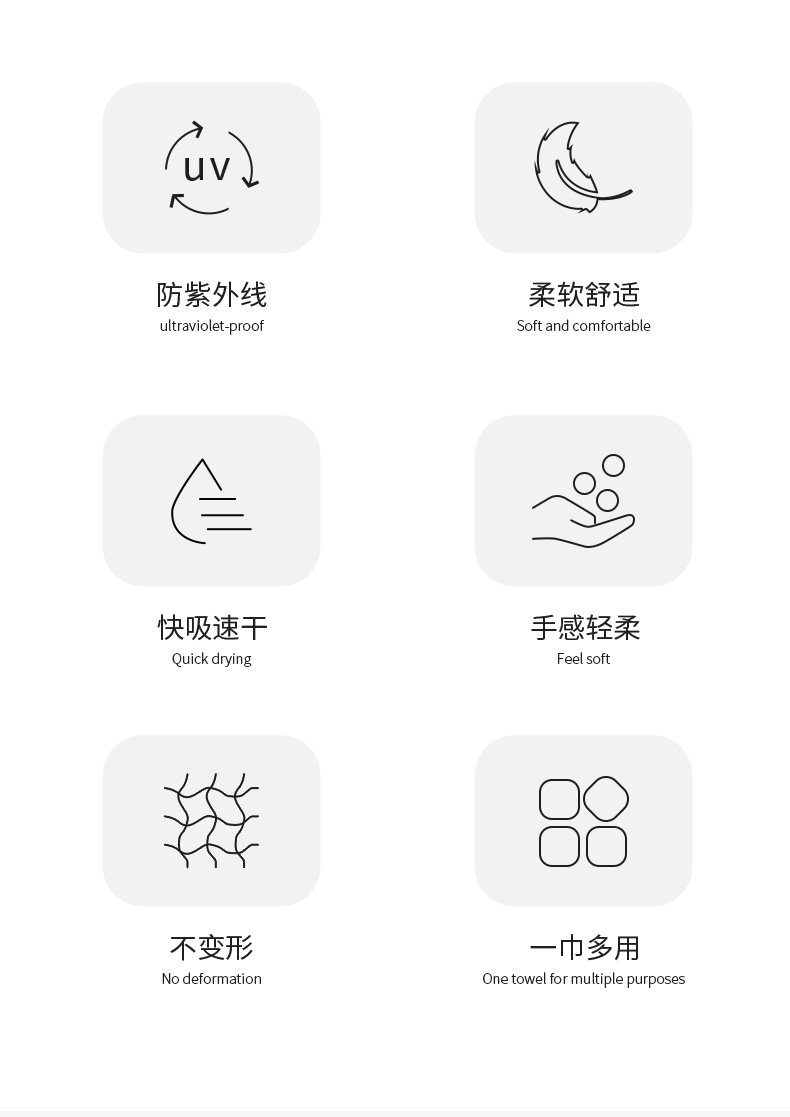 uv

防紫外线
ultraviolet-proof

柔软舒适
Soft and comfortable

快吸速干
Quick drying

手感轻柔
Feel soft

不变形
No deformation

一巾多用
One towel for multiple purposes