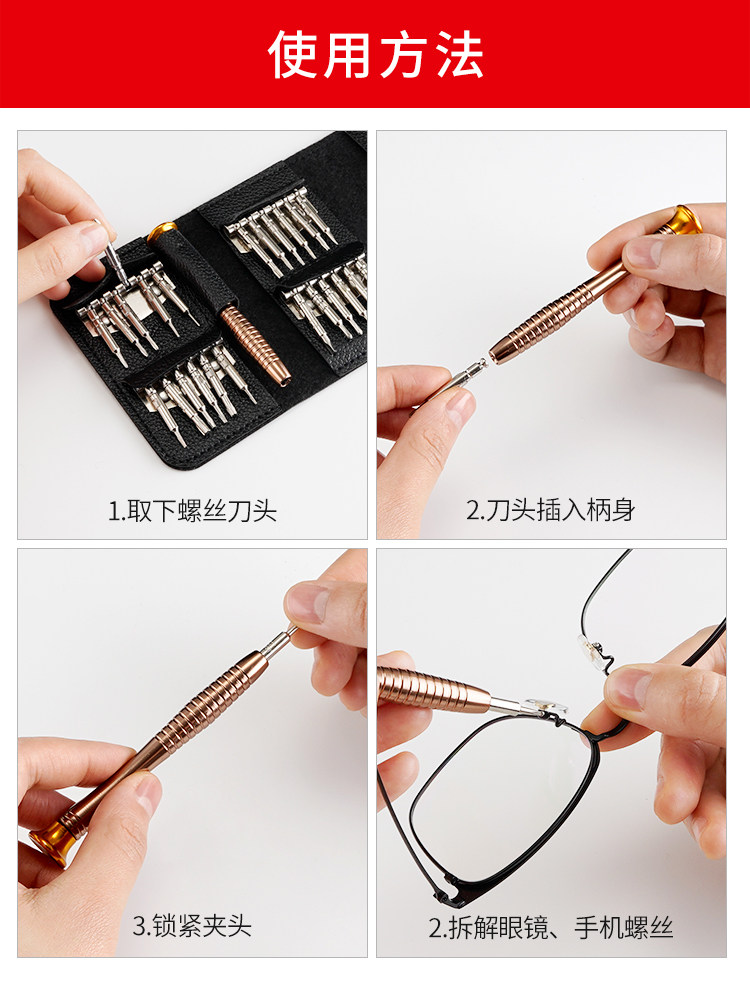 使用方法

1.取下螺丝刀头

2.刀头插入柄身

3.锁紧夹头

2.拆解眼镜、手机螺丝