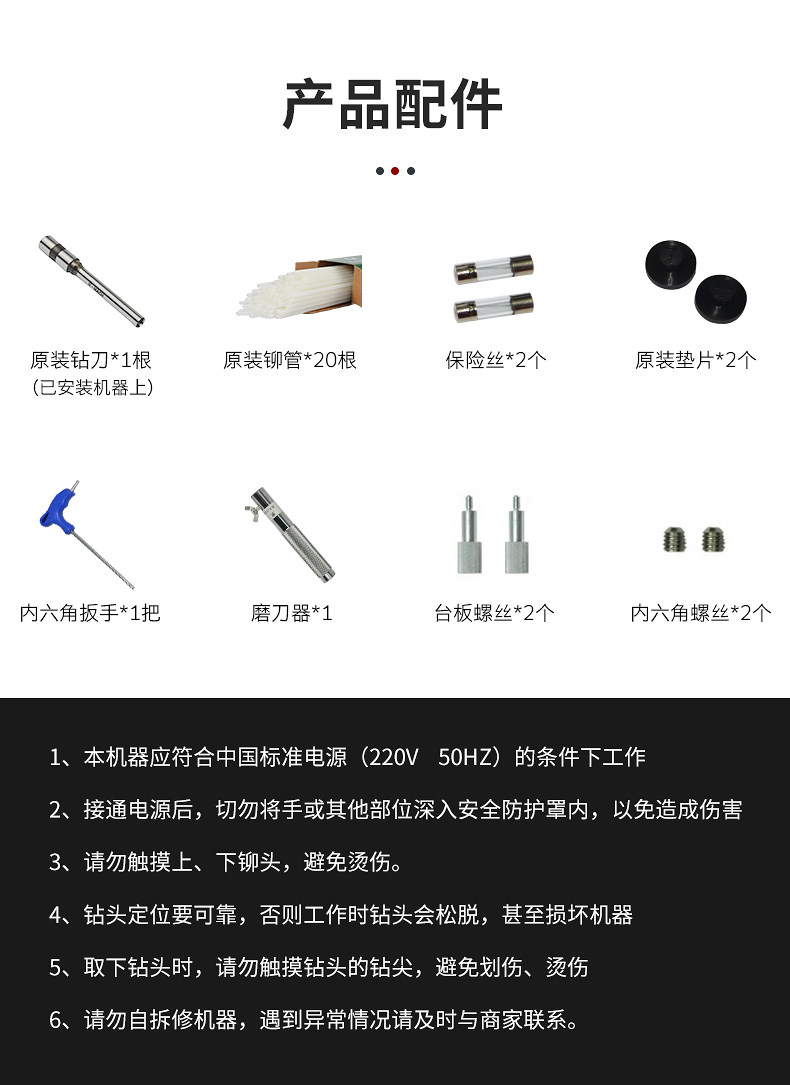 产品配件

原装钻刀*1根
（已安装机器上）

原装铆管*20根

保险丝*2个

原装垫片*2个

内六角扳手*1把

磨刀器*1

台板螺丝*2个

内六角螺丝*2个

1、本机器应符合中国标准电源（220V　50HZ）的条件下工作

2、接通电源后，切勿将手或其他部位深入安全防护罩内，以免造成伤害

3、请勿触摸上、下铆头，避免烫伤。

4、钻头定位要可靠，否则工作时钻头会松脱，甚至损坏机器

5、取下钻头时，请勿触摸钻头的钻尖，避免划伤、烫伤

6、请勿自拆修机器，遇到异常情况请及时与商家联系。