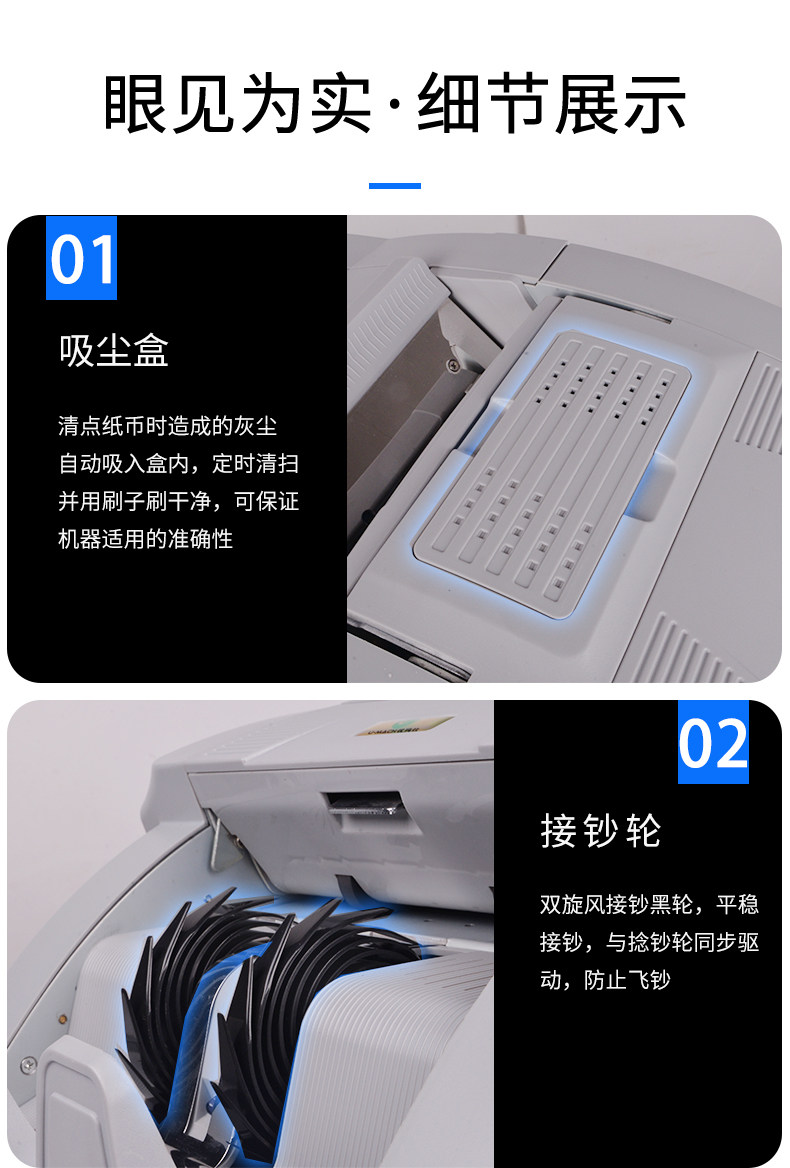 眼见为实·细节展示

01

吸尘盒

清点纸币时造成的灰尘自动吸入盒内，定时清扫并用刷子刷干净，可保证机器适用的准确性

02

接钞轮

双旋风接钞黑轮，平稳接钞，与捻钞轮同步驱动，防止飞钞