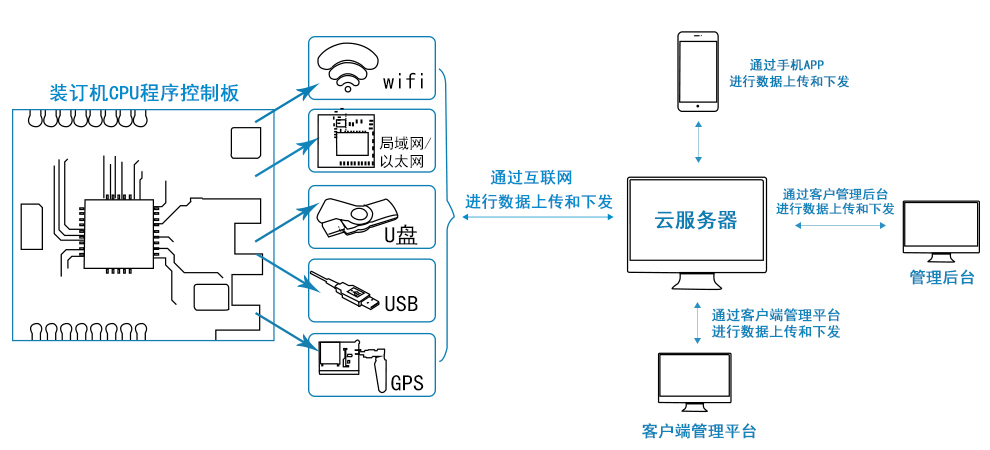 装订机CPU程序控制板

wifi

局域网/以太网

U盘

USB

GPS

通过互联网
进行数据上传和下发

通过手机APP
进行数据上传和下发

云服务器

通过客户管理后台
进行数据上传和下发

管理后台

通过客户端管理平台
进行数据上传和下发

客户端管理平台