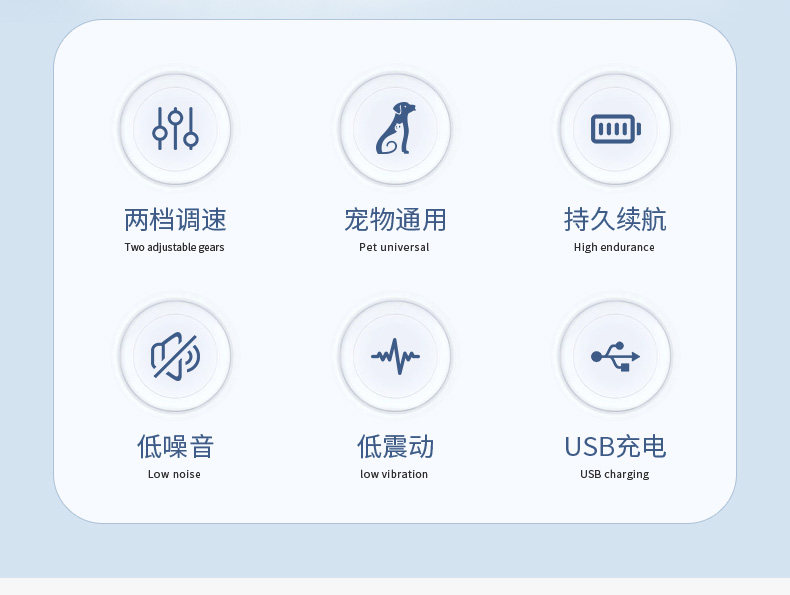 两档调速
Two adjustable gears

宠物通用
Pet universal

持久续航
High endurance

低噪音
Low noise

低震动
low vibration

USB充电
USB charging