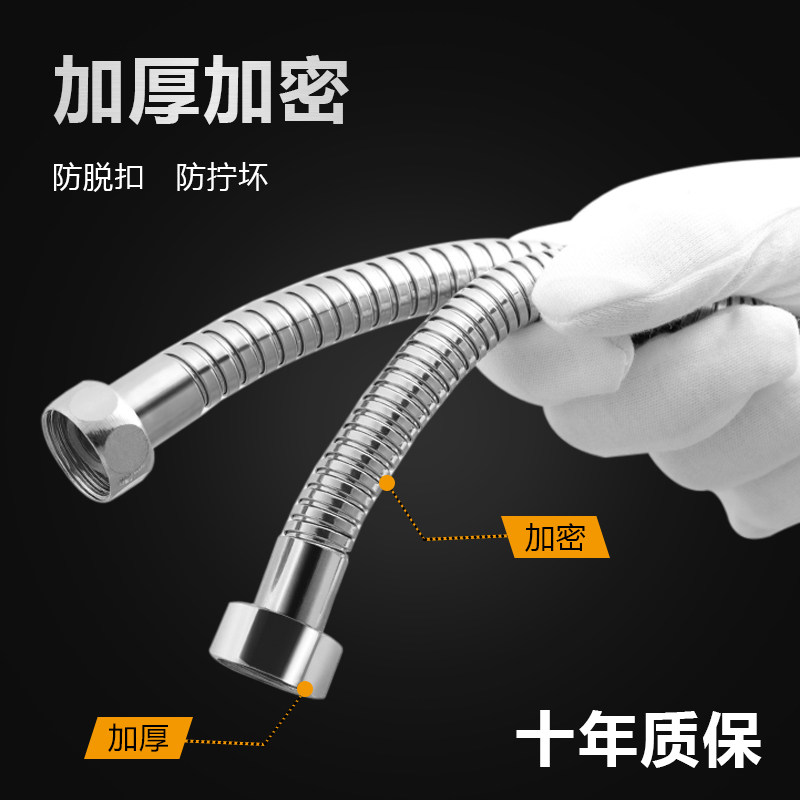 加厚加密

防脱扣　防拧坏

加密

加厚

十年质保