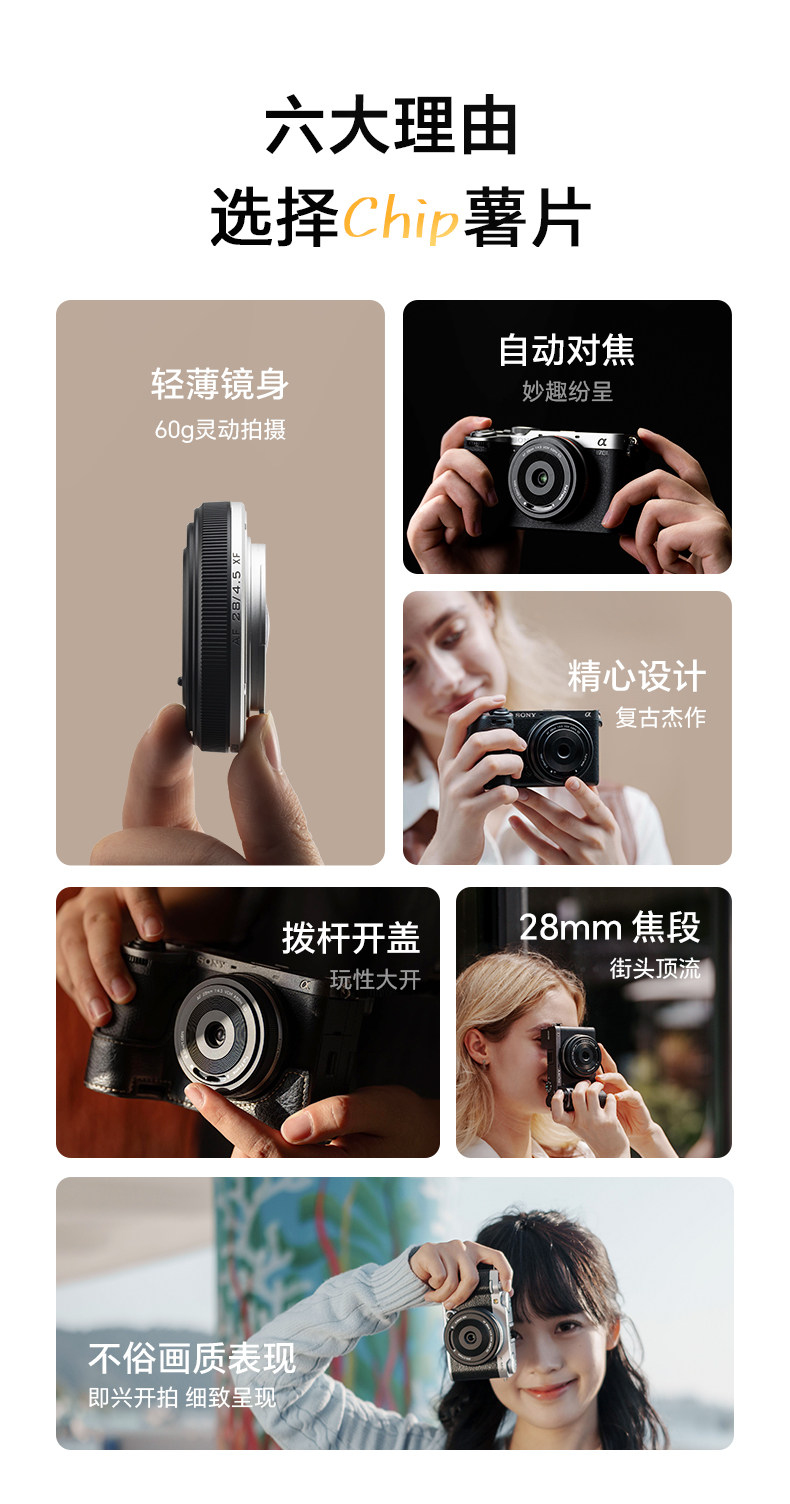 六大理由
选择Chip薯片

轻薄镜身
60g灵动拍摄

AF 28/4.5 XF

自动对焦
妙趣纷呈

精心设计
复古杰作

SONY

拨杆开盖
玩性大开

28mm 焦段
街头顶流

不俗画质表现
即兴开拍 细致呈现