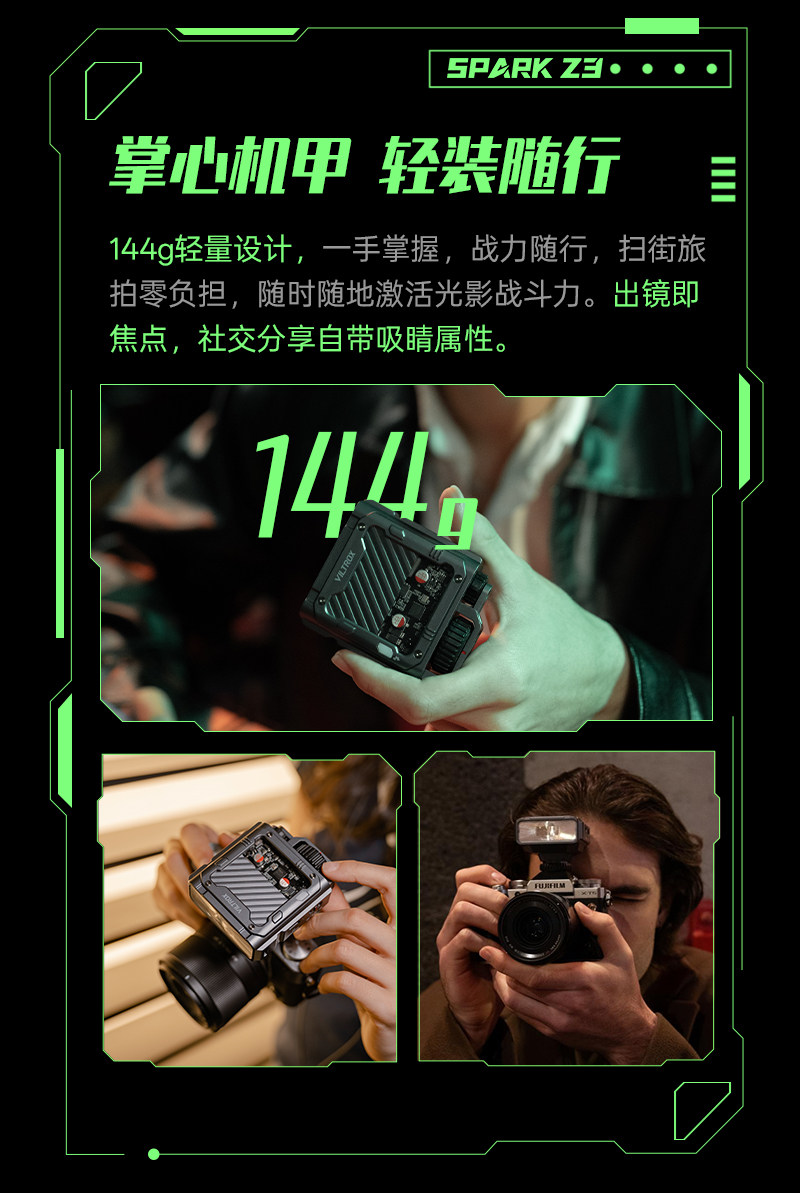 SPARK Z3

掌心机甲 轻装随行

144g轻量设计，一手掌握，战力随行，扫街旅拍零负担，随时随地激活光影战斗力。出镜即焦点，社交分享自带吸睛属性。

144g

VILTROX

FUJIFILM