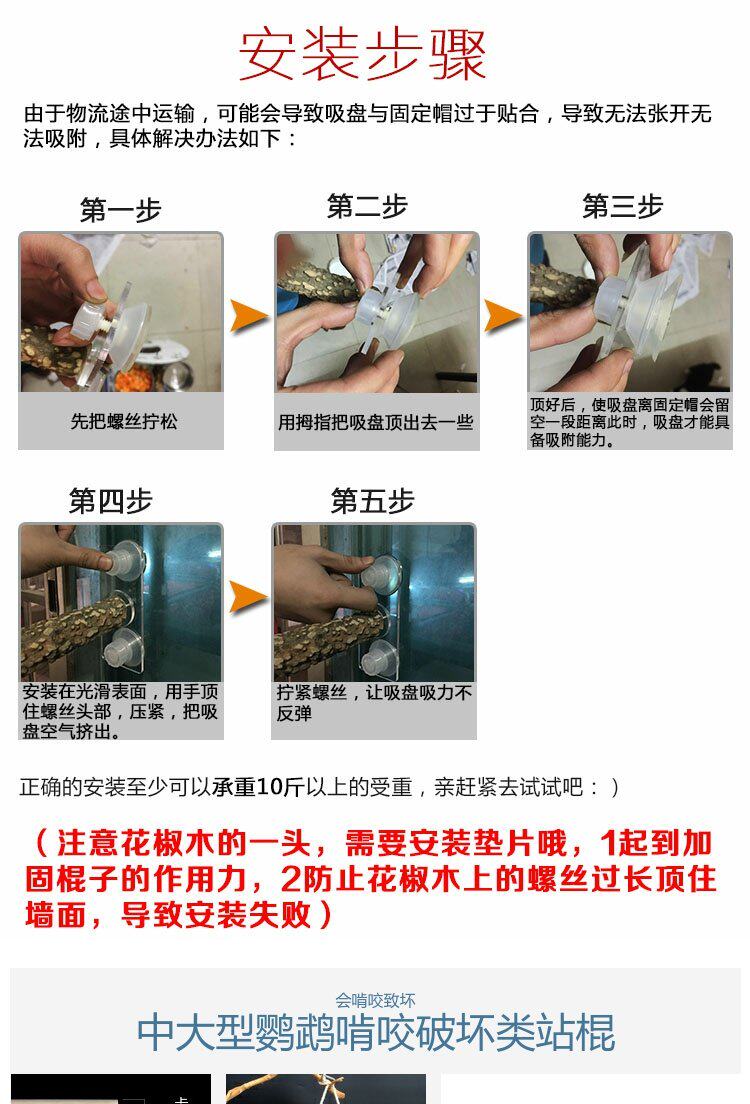 安装步骤

由于物流途中运输，可能会导致吸盘与固定帽过于贴合，导致无法张开无法吸附，具体解决办法如下：

第一步

先把螺丝拧松

第二步

用拇指把吸盘顶出去一些

第三步

顶好后，使吸盘离固定帽会留空一段距离此时，吸盘才能具备吸附能力。

第四步

安装在光滑表面，用手顶住螺丝头部，压紧，把吸盘空气挤出。

第五步

拧紧螺丝，让吸盘吸力不反弹

正确的安装至少可以承重10斤以上的受重，亲赶紧去试试吧：）

（注意花椒木的一头，需要安装垫片哦，1起到加固棍子的作用力，2防止花椒木上的螺丝过长顶住墙面，导致安装失败）

会啃咬致坏

中大型鹦鹉啃咬破坏类站棍