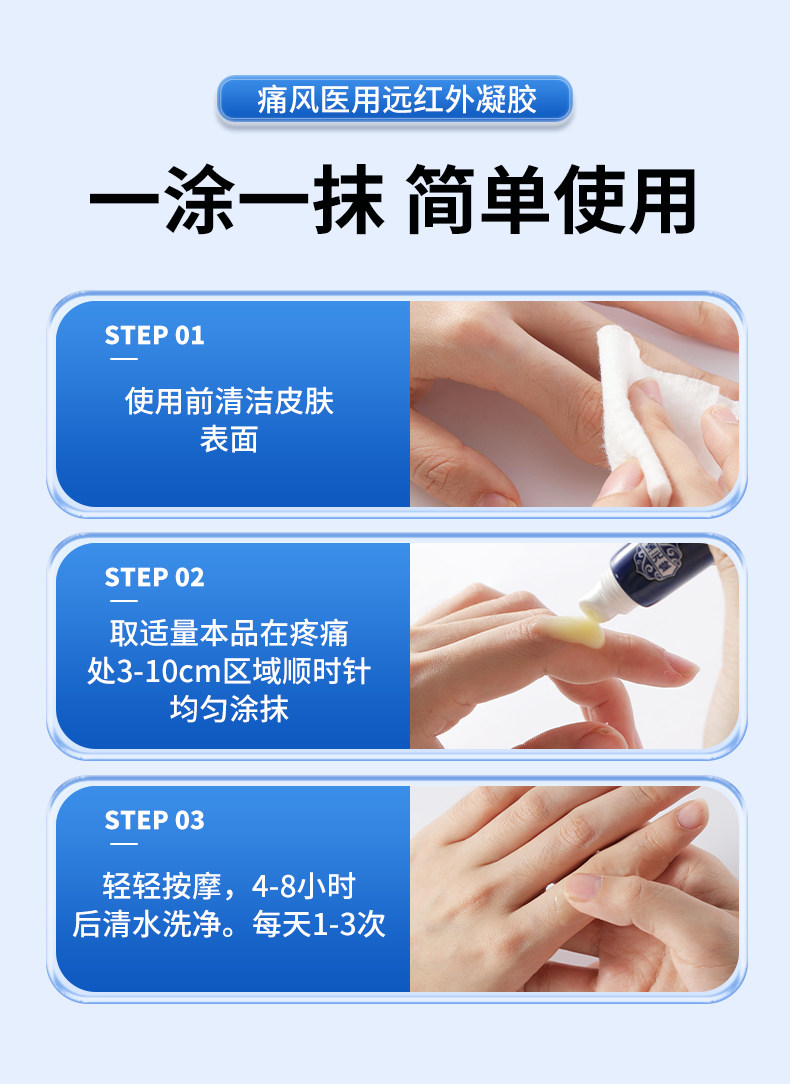 痛风医用远红外凝胶

一涂一抹 简单使用

STEP 01

使用前清洁皮肤表面

STEP 02

取适量本品在疼痛处3-10cm区域顺时针均匀涂抹

STEP 03

轻轻按摩，4-8小时后清水洗净。每天1-3次