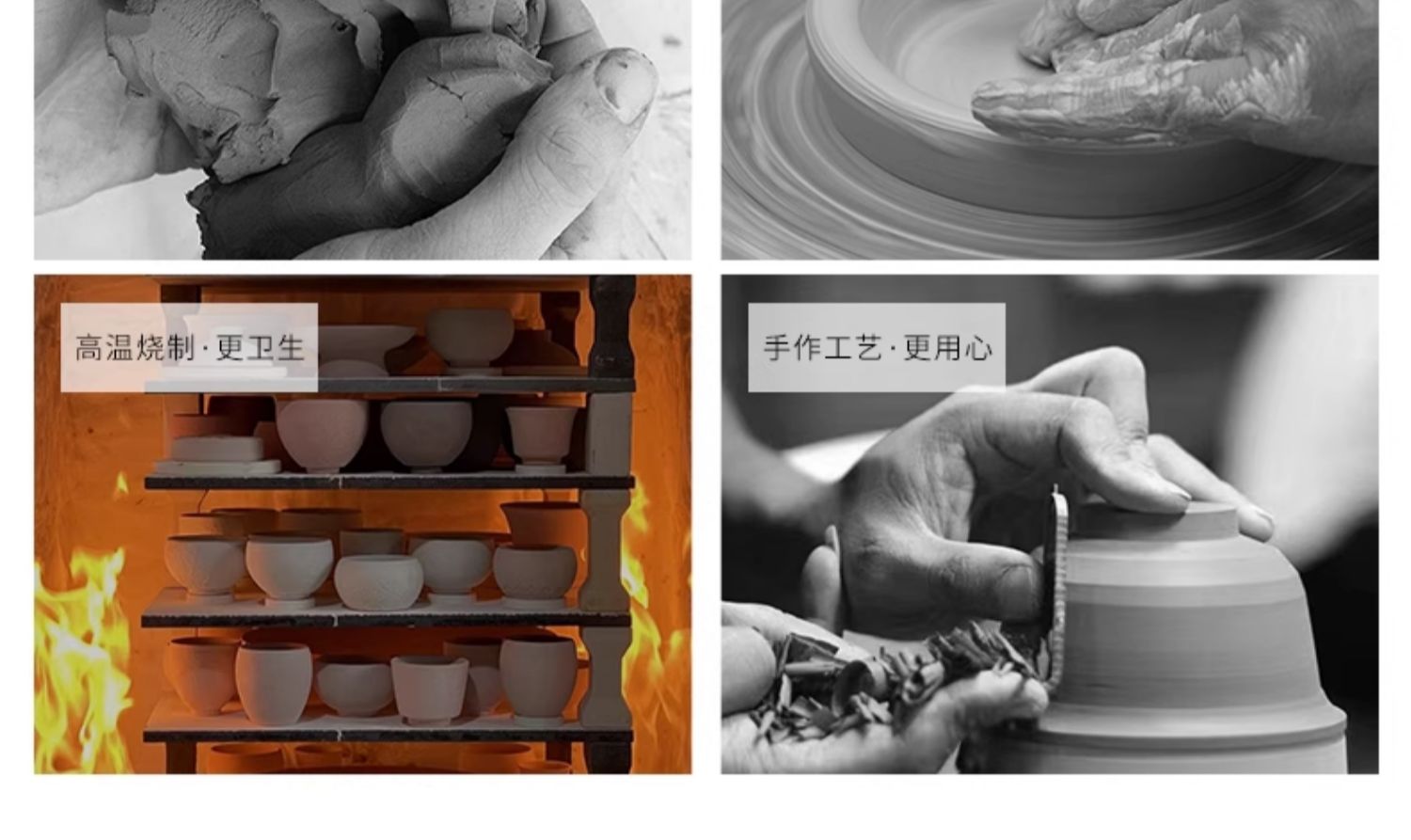 高温烧制·更卫生

手作工艺·更用心