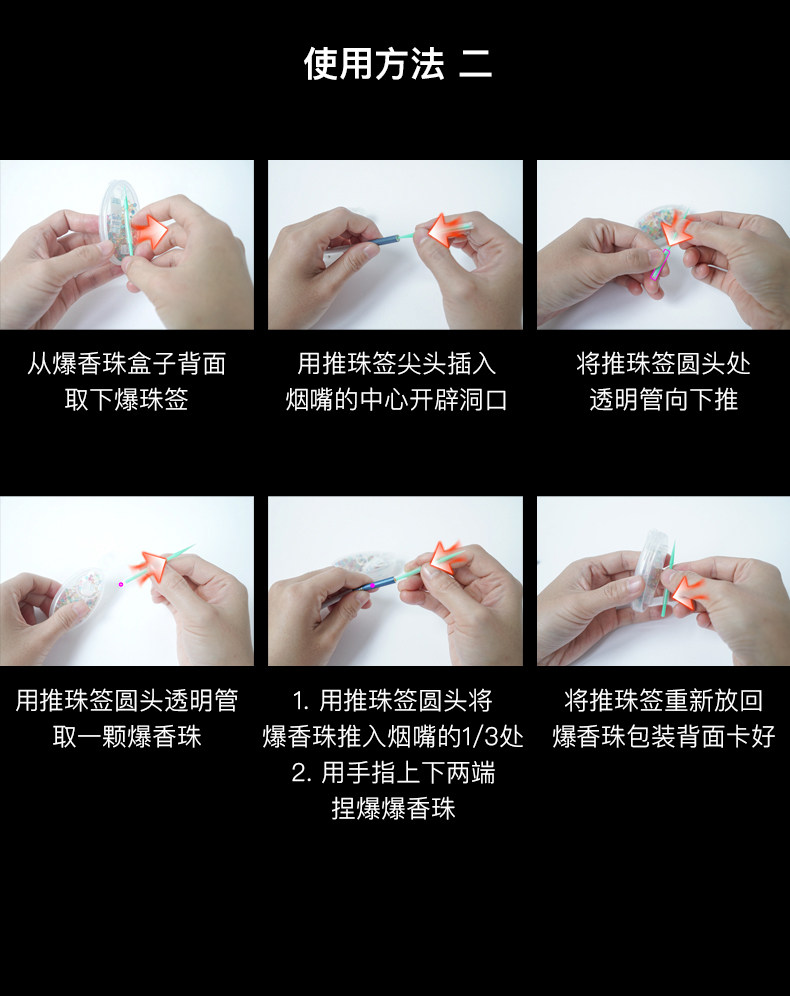 使用方法 二

从爆香珠盒子背面取下爆珠签

用推珠签尖头插入烟嘴的中心开辟洞口

将推珠签圆头处透明管向下推

用推珠签圆头透明管取一颗爆香珠

1. 用推珠签圆头将爆香珠推入烟嘴的1/3处
2. 用手指上下两端捏爆爆香珠

将推珠签重新放回爆香珠包装背面卡好