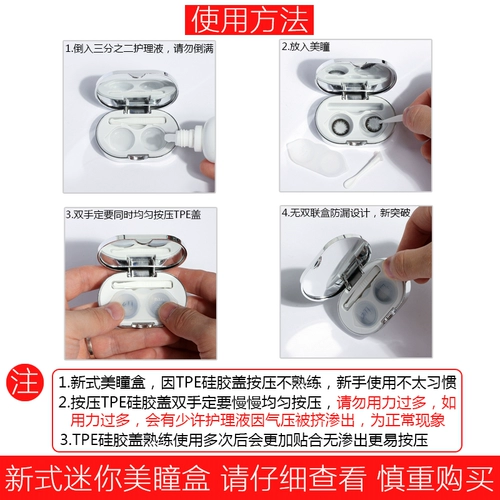 使用方法

1.倒入三分之二护理液，请勿倒满

2.放入美瞳

3.双手定要同时均匀按压TPE盖

4.无双联盒防漏设计，新突破

注

1.新式美瞳盒，因TPE硅胶盖按压不熟练，新手使用不太习惯

2.按压TPE硅胶盖双手定要慢慢均匀按压，请勿用力过多，如用力过多，会有少许护理液因气压被挤渗出，为正常现象

3.TPE硅胶盖熟练使用多次后会更加贴合无渗出更易按压

新式迷你美瞳盒 请仔细查看 慎重购买