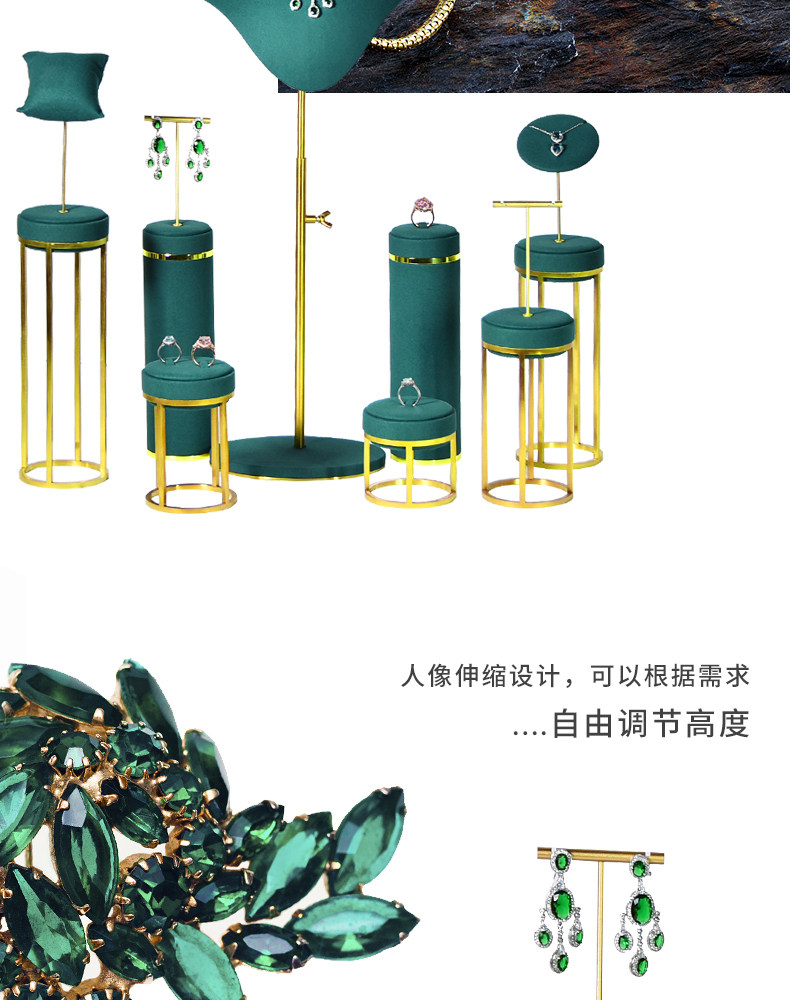 人像伸缩设计，可以根据需求

....自由调节高度