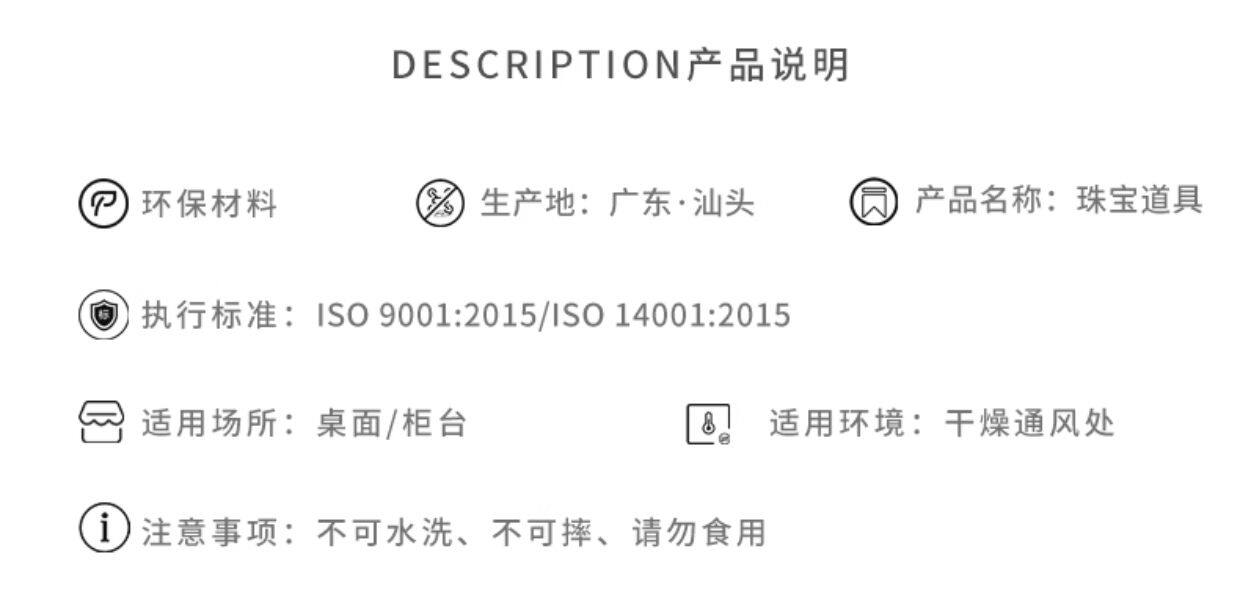 DESCRIPTION产品说明

环保材料

生产地：广东·汕头

产品名称：珠宝道具

执行标准：ISO 9001:2015/ISO 14001:2015

适用场所：桌面/柜台

适用环境：干燥通风处

注意事项：不可水洗、不可摔、请勿食用