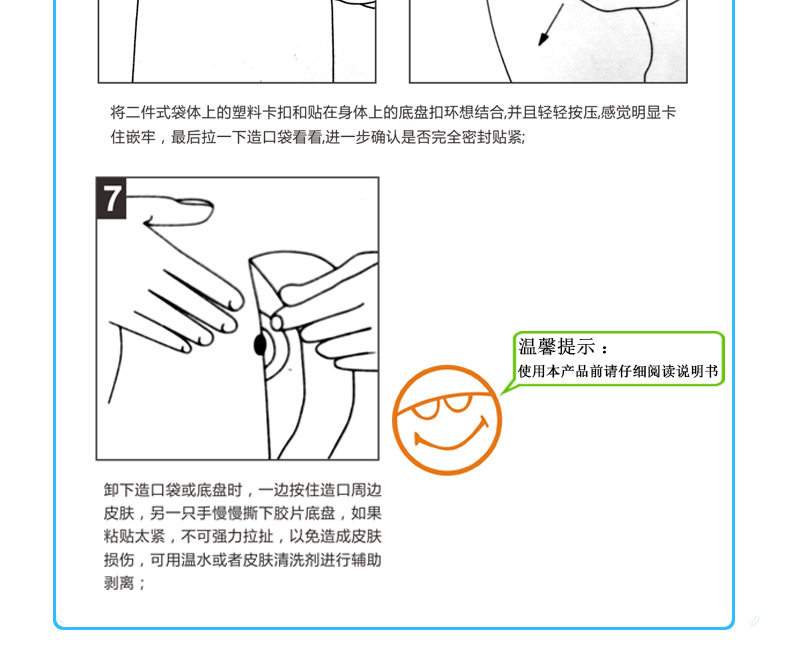 将二件式袋体上的塑料卡扣和贴在身体上的底盘扣环想结合,并且轻轻按压,感觉明显卡住嵌牢，最后拉一下造口袋看看,进一步确认是否完全密封贴紧;

7

温馨提示：
使用本产品前请仔细阅读说明书

卸下造口袋或底盘时，一边按住造口周边皮肤，另一只手慢慢撕下胶片底盘，如果粘贴太紧，不可强力拉扯，以免造成皮肤损伤，可用温水或者皮肤清洗剂进行辅助剥离；