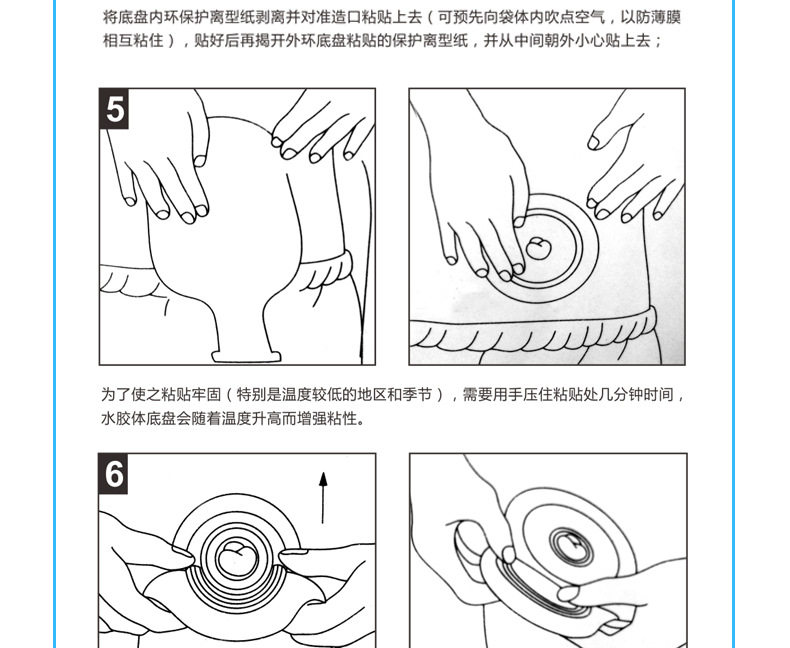 将底盘内环保护离型纸剥离并对准造口粘贴上去（可预先向袋体内吹点空气，以防薄膜相互粘住），贴好后再揭开外环底盘粘贴的保护离型纸，并从中间朝外小心贴上去；

5

为了使之粘贴牢固（特别是温度较低的地区和季节），需要用手压住粘贴处几分钟时间，水胶体底盘会随着温度升高而增强粘性。

6