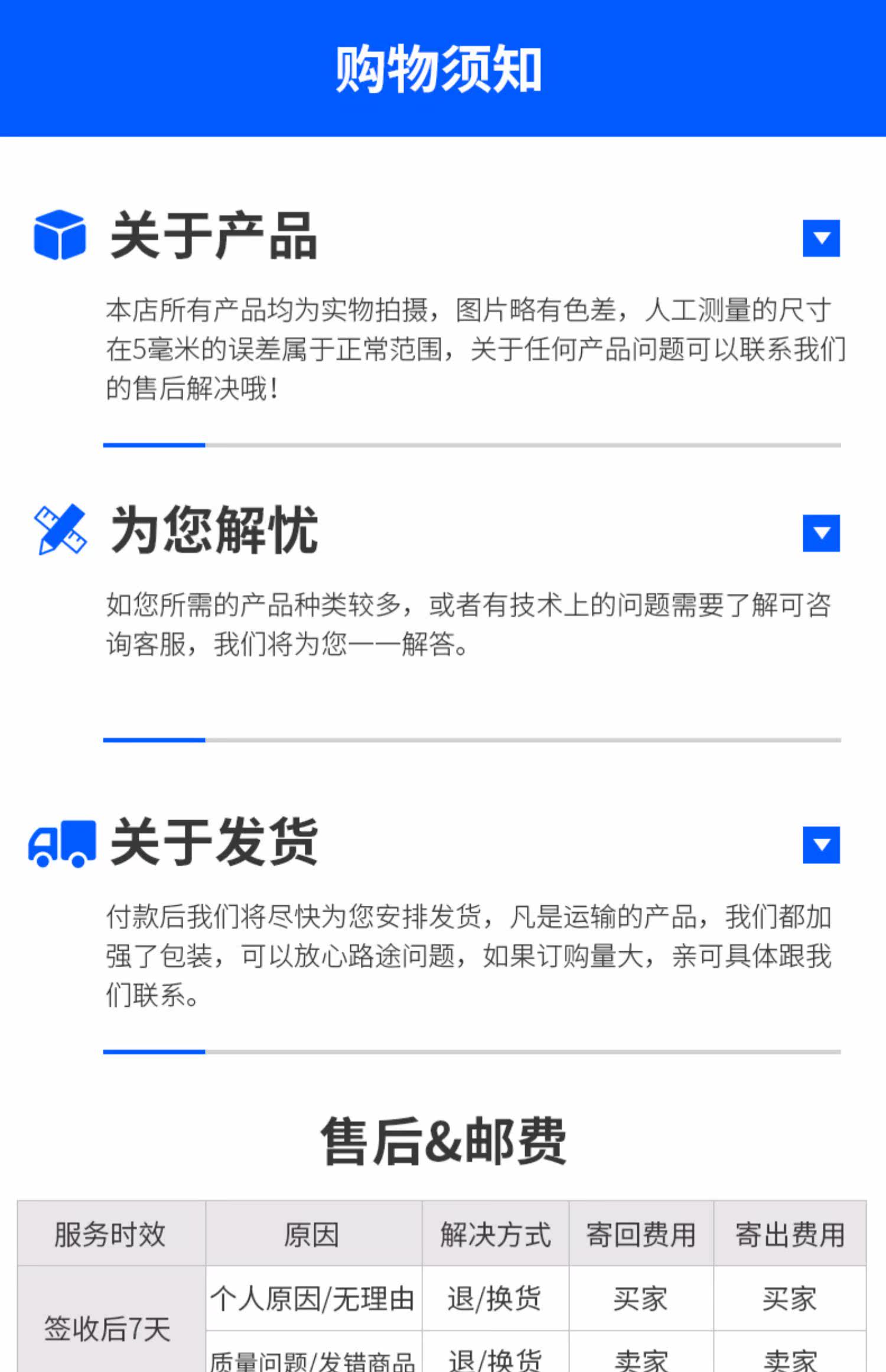 购物须知

关于产品

本店所有产品均为实物拍摄，图片略有色差，人工测量的尺寸在5毫米的误差属于正常范围，关于任何产品问题可以联系我们的售后解决哦！

为您解忧

如您所需的产品种类较多，或者有技术上的问题需要了解可咨询客服，我们将为您一一解答。

关于发货

付款后我们将尽快为您安排发货，凡是运输的产品，我们都加强了包装，可以放心路途问题，如果订购量大，亲可具体跟我们联系。

售后&邮费

| 服务时效 | 原因 | 解决方式 | 寄回费用 | 寄出费用 |
|---|---|---|---|---|
| 签收后7天 | 个人原因/无理由 | 退/换货 | 买家 | 买家 |
|  | 质量问题/发错商品 | 退/换货 | 卖家 | 卖家 |