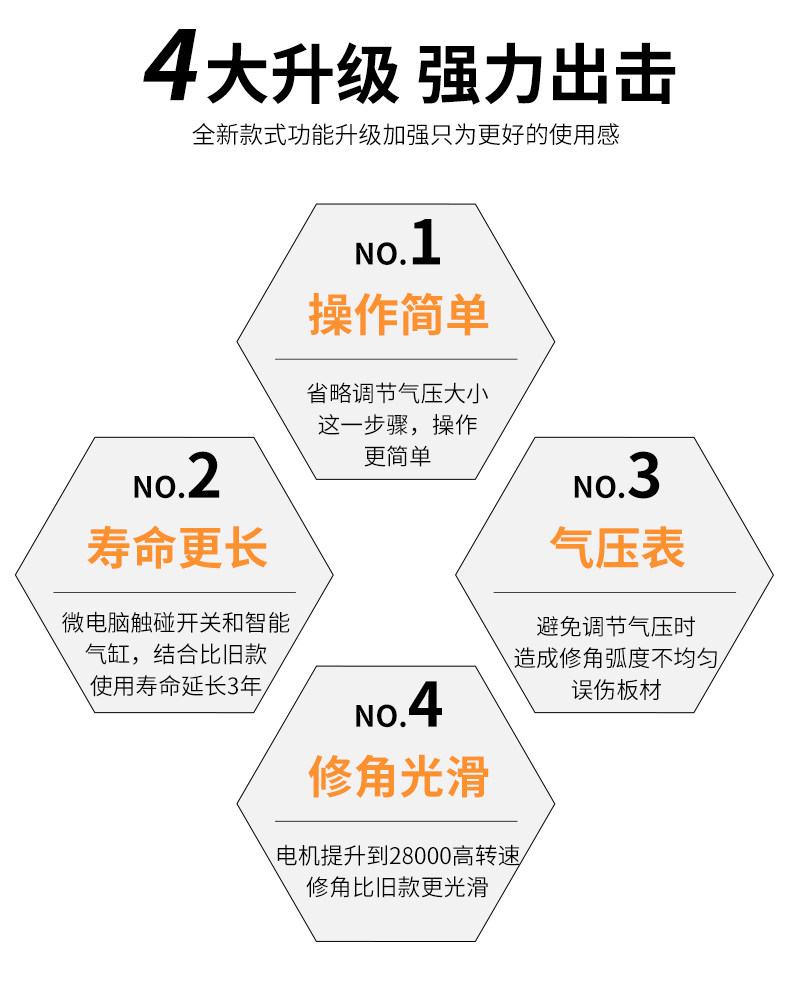 4大升级 强力出击

全新款式功能升级加强只为更好的使用感

NO.1

操作简单

省略调节气压大小这一步骤，操作更简单

NO.2

寿命更长

微电脑触碰开关和智能气缸，结合比旧款使用寿命延长3年

NO.3

气压表

避免调节气压时造成修角弧度不均匀误伤板材

NO.4

修角光滑

电机提升到28000高转速修角比旧款更光滑