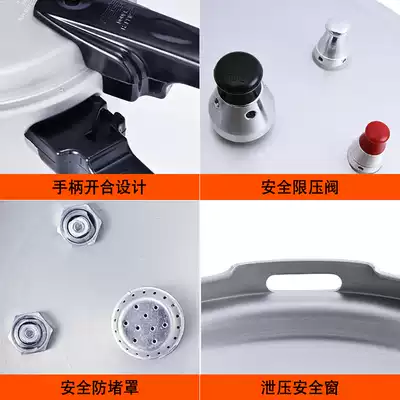 手柄开合设计

安全限压阀

安全防堵罩

泄压安全窗