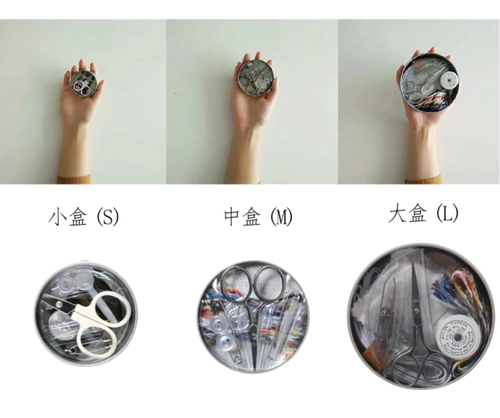 小盒 (S)

中盒 (M)

大盒 (L)