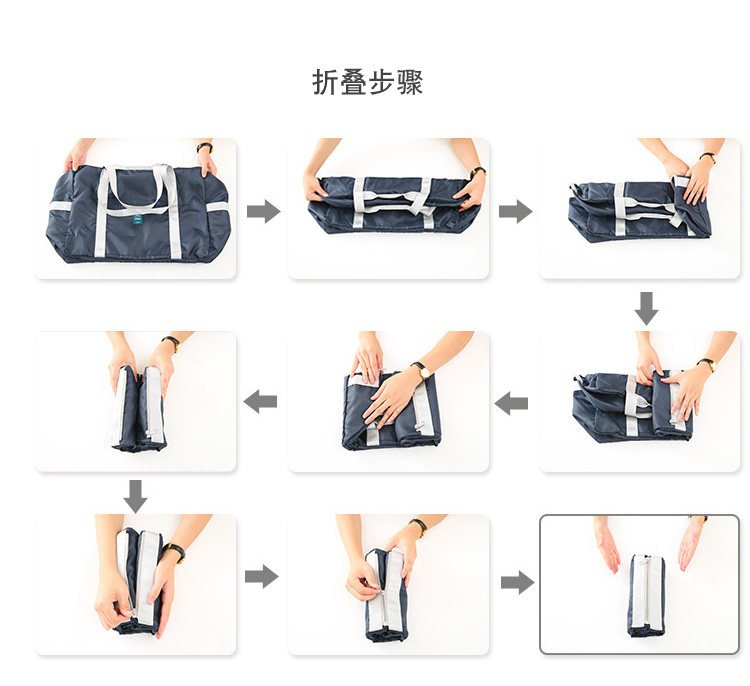 折叠步骤