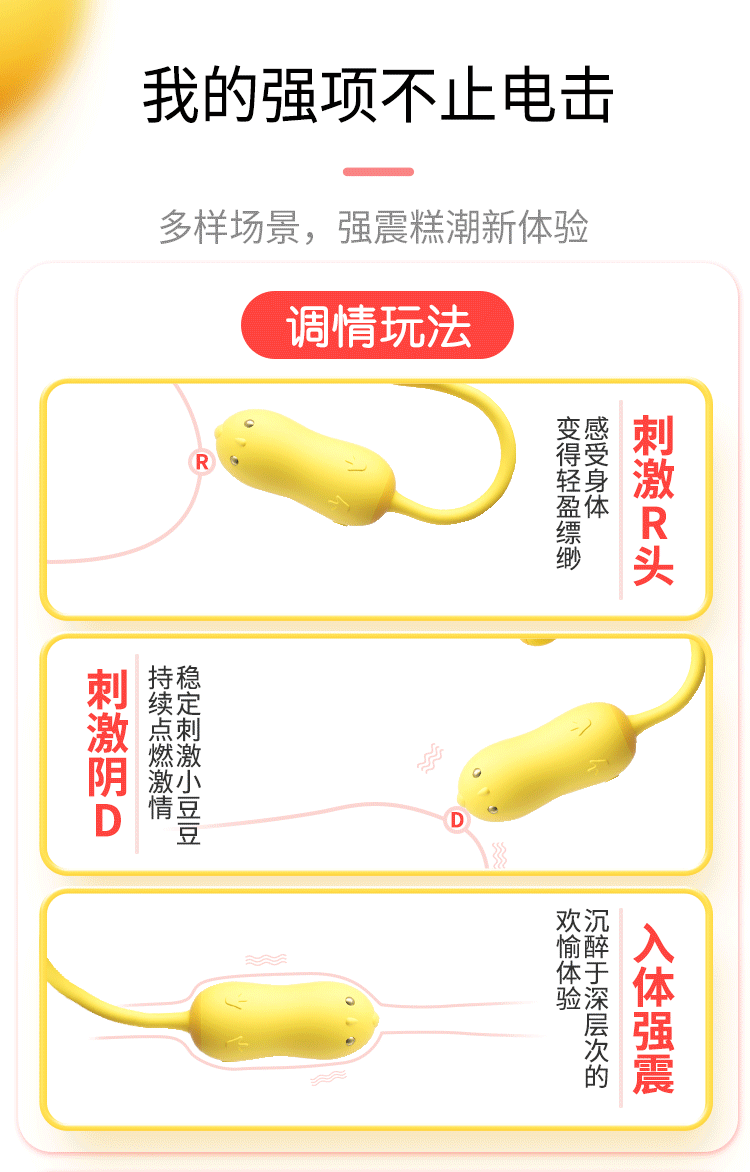 我的强项不止电击

多样场景，强震糕潮新体验

调情玩法

R

刺激R头

感受身体变得轻盈缥缈

刺激阴D

稳定刺激小豆豆持续点燃激情

D

入体强震

沉醉于深层次的欢愉体验