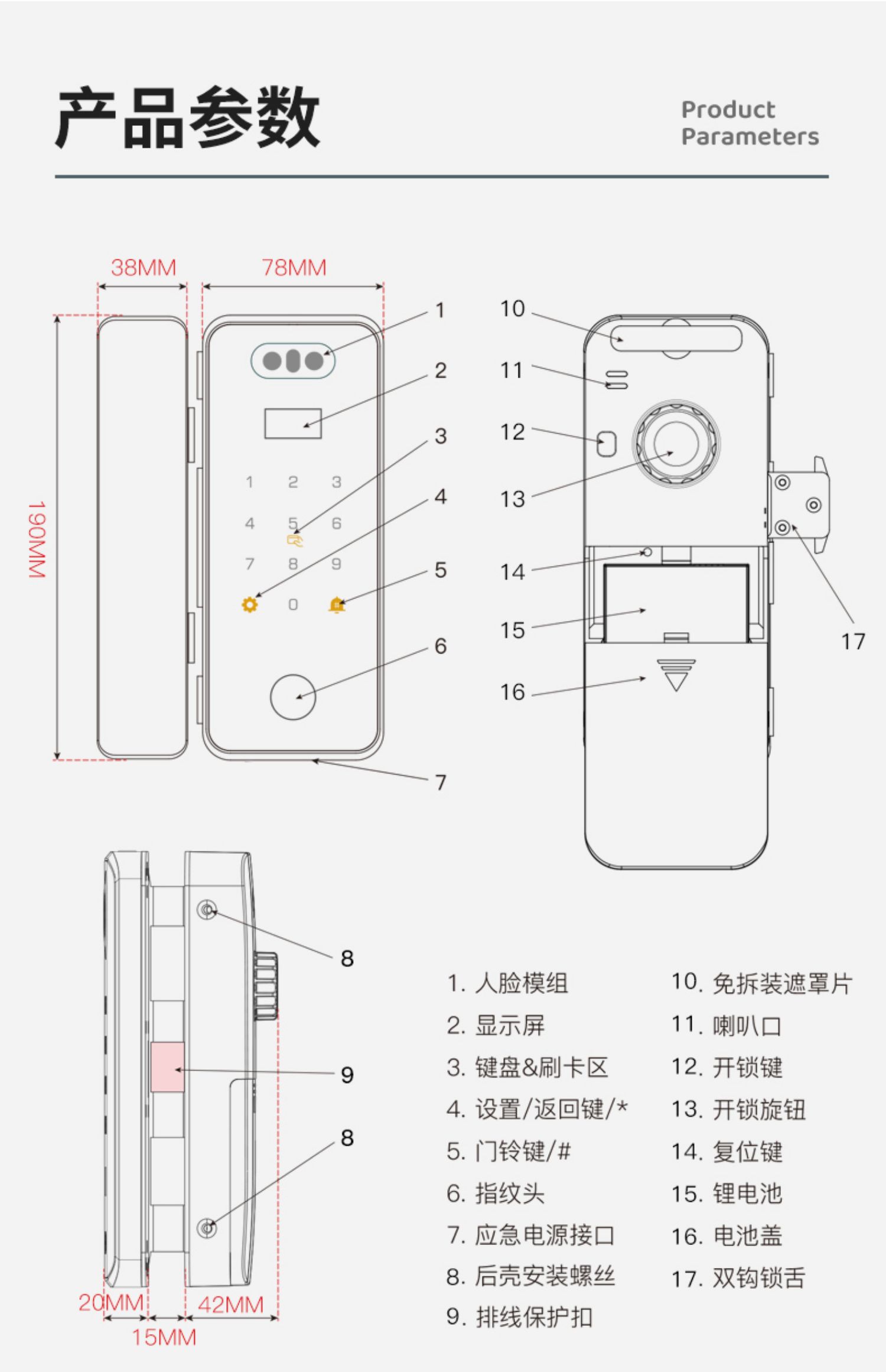 产品参数

Product Parameters

38MM
78MM
190MM

1
2
3
4
5
6
7

1 2 3
4 5 6
7 8 9
0

10
11
12
13
14
15
16
17

8
9
8

20MM
15MM
42MM

1. 人脸模组
2. 显示屏
3. 键盘&刷卡区
4. 设置/返回键/*
5. 门铃键/#
6. 指纹头
7. 应急电源接口
8. 后壳安装螺丝
9. 排线保护扣

10. 免拆装遮罩片
11. 喇叭口
12. 开锁键
13. 开锁旋钮
14. 复位键
15. 锂电池
16. 电池盖
17. 双钩锁舌