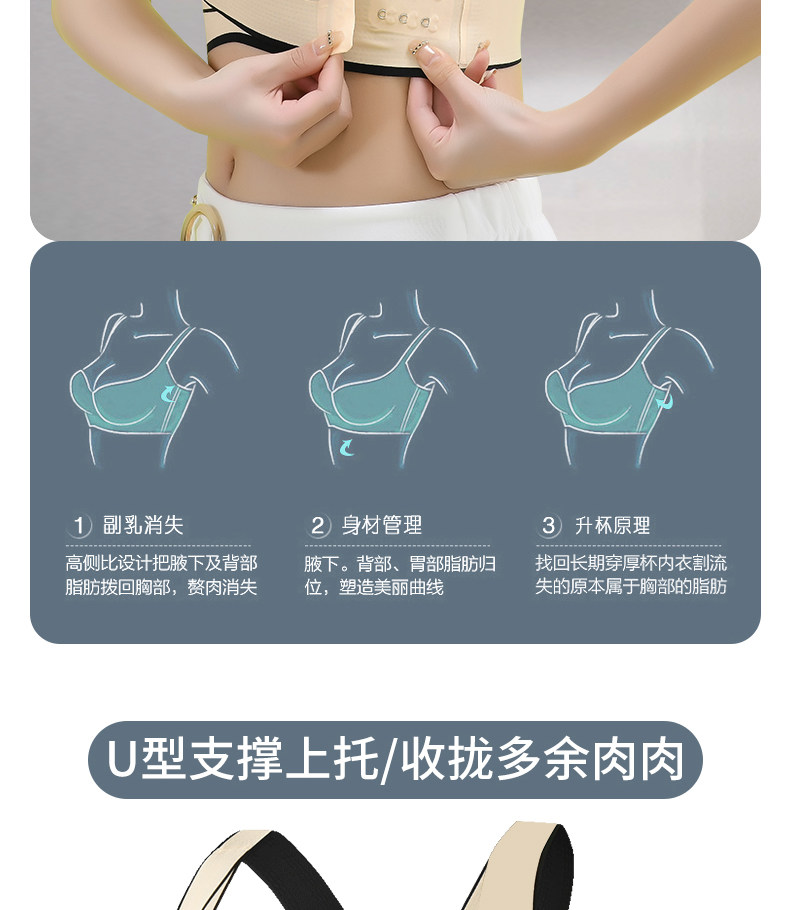 1 副乳消失

高侧比设计把腋下及背部脂肪拨回胸部，赘肉消失

2 身材管理

腋下。背部、胃部脂肪归位，塑造美丽曲线

3 升杯原理

找回长期穿厚杯内衣割流失的原本属于胸部的脂肪

U型支撑上托/收拢多余肉肉