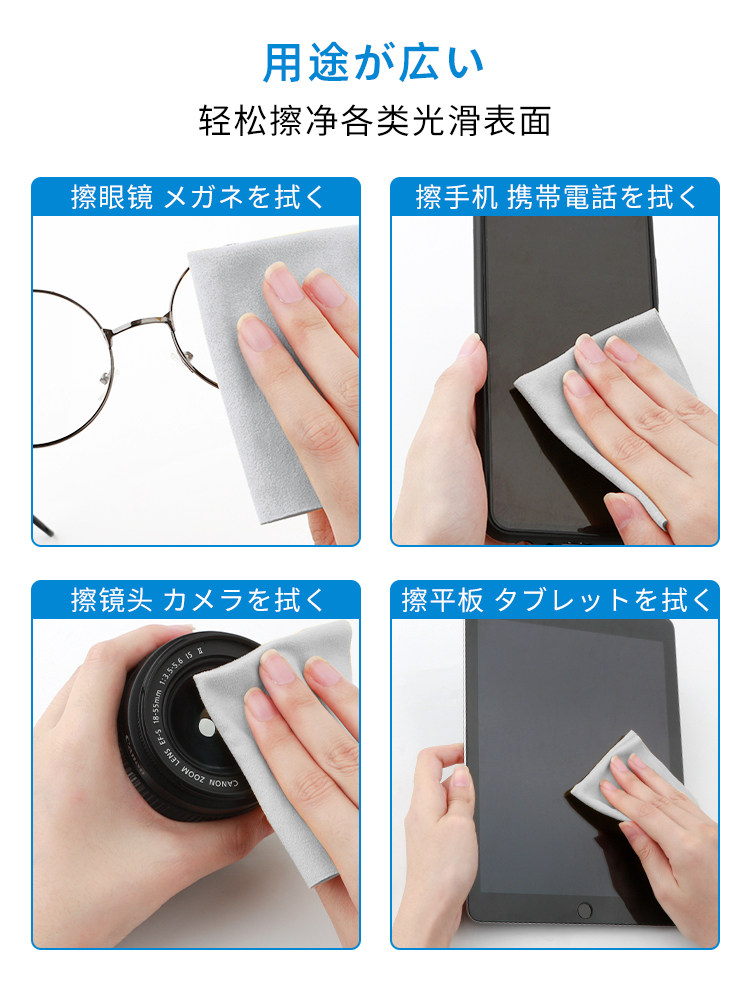 用途が広い

轻松擦净各类光滑表面

擦眼镜 メガネを拭く

擦手机 携帯電話を拭く

擦镜头 カメラを拭く

CANON ZOOM LENS EF-S 18-55mm 1:3.5-5.6 IS II

擦平板 タブレットを拭く