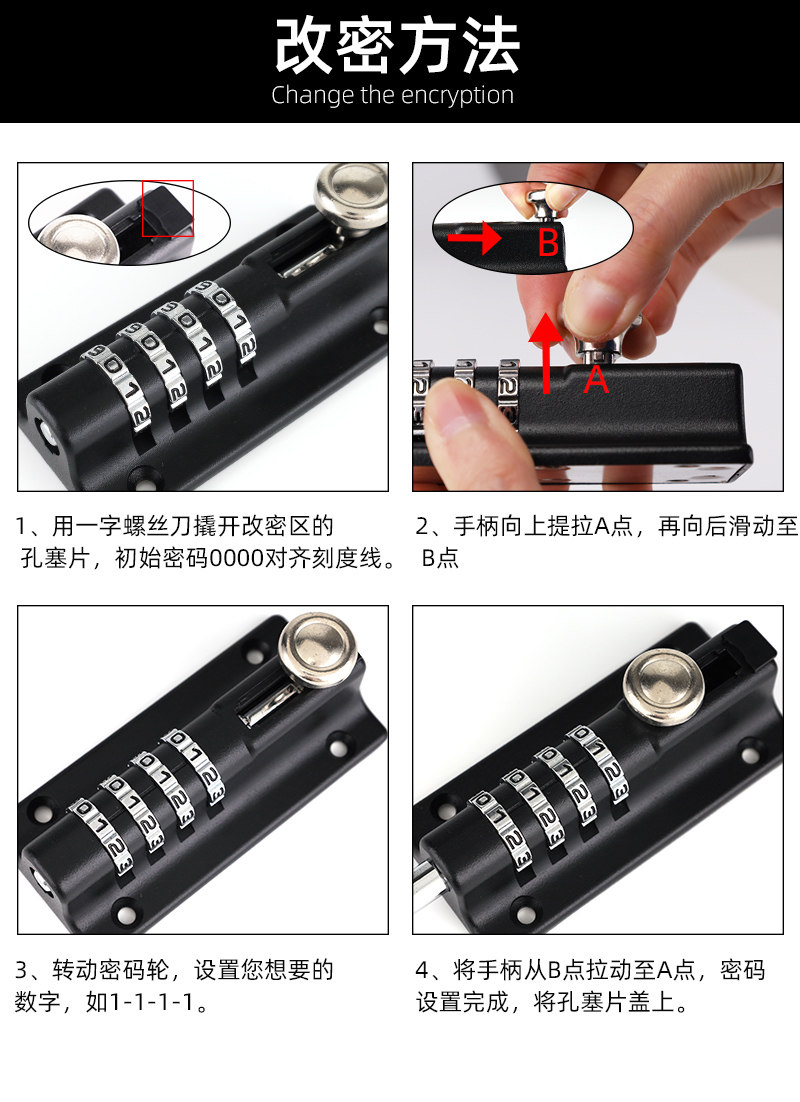 改密方法
Change the encryption

B

A

1、用一字螺丝刀撬开改密区的孔塞片，初始密码0000对齐刻度线。

2、手柄向上提拉A点，再向后滑动至B点

3、转动密码轮，设置您想要的数字，如1-1-1-1。

4、将手柄从B点拉动至A点，密码设置完成，将孔塞片盖上。