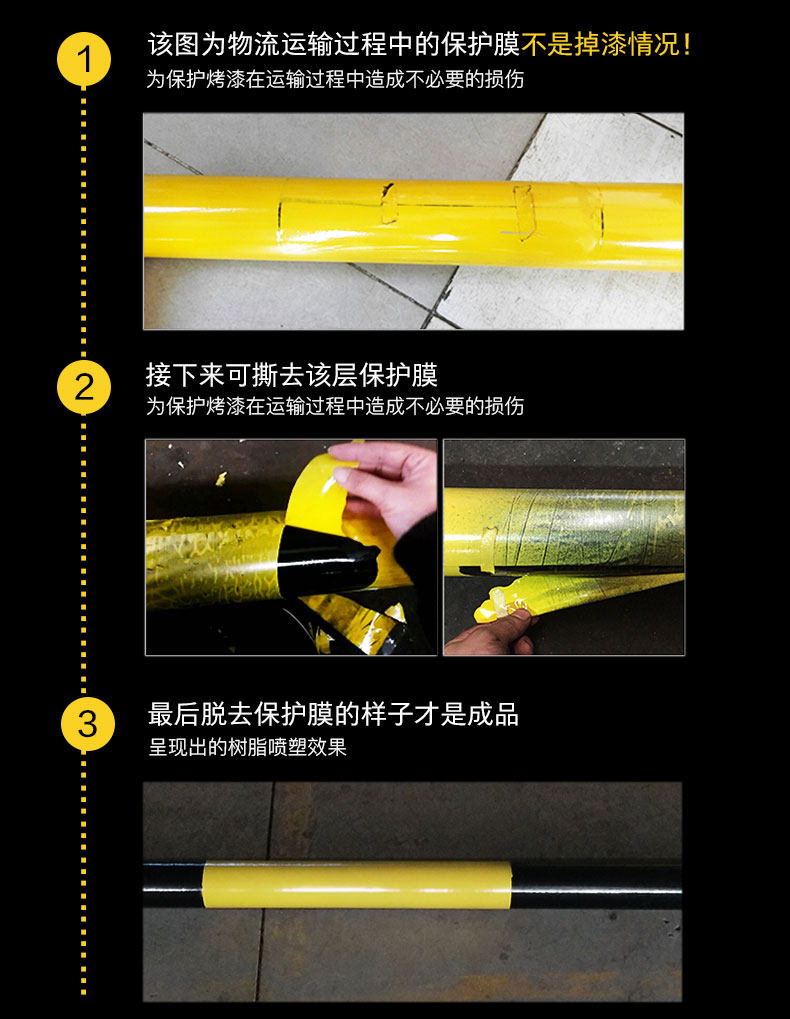 1

该图为物流运输过程中的保护膜不是掉漆情况！

为保护烤漆在运输过程中造成不必要的损伤

2

接下来可撕去该层保护膜

为保护烤漆在运输过程中造成不必要的损伤

3

最后脱去保护膜的样子才是成品

呈现出的树脂喷塑效果