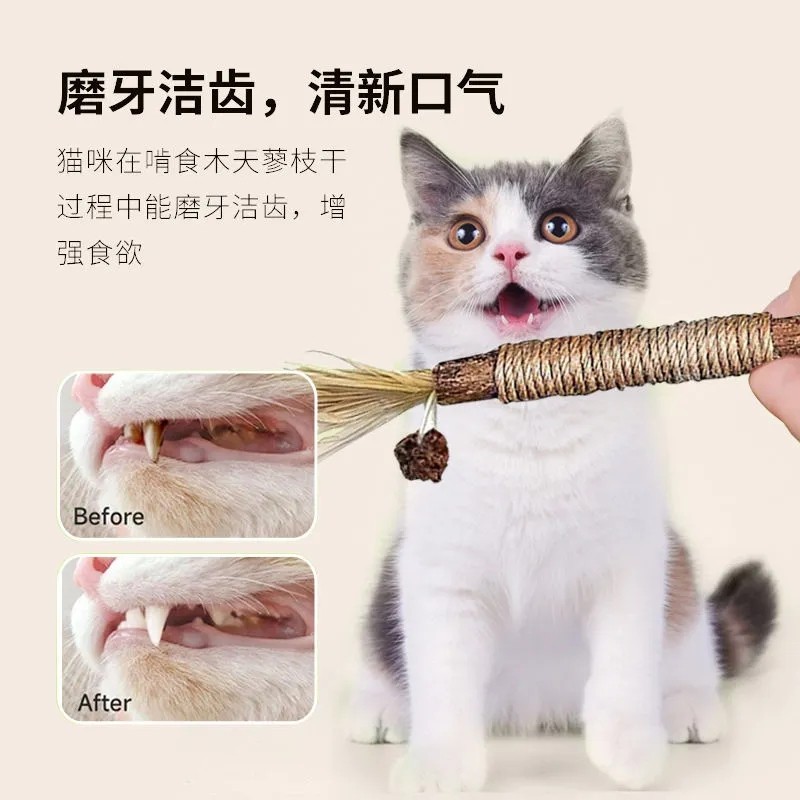 磨牙洁齿，清新口气

猫咪在啃食木天蓼枝干过程中能磨牙洁齿，增强食欲

Before

After