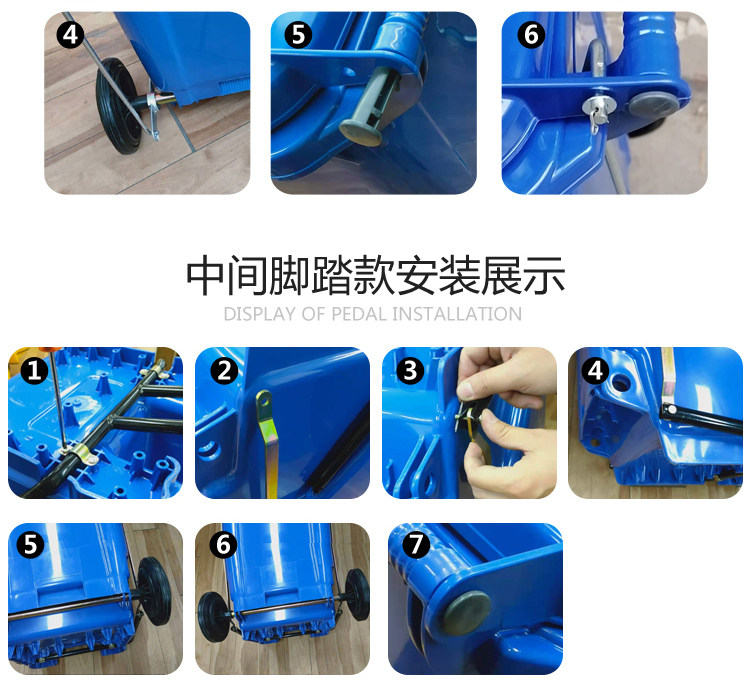 4

5

6

中间脚踏款安装展示
DISPLAY OF PEDAL INSTALLATION

1

2

3

4

5

6

7