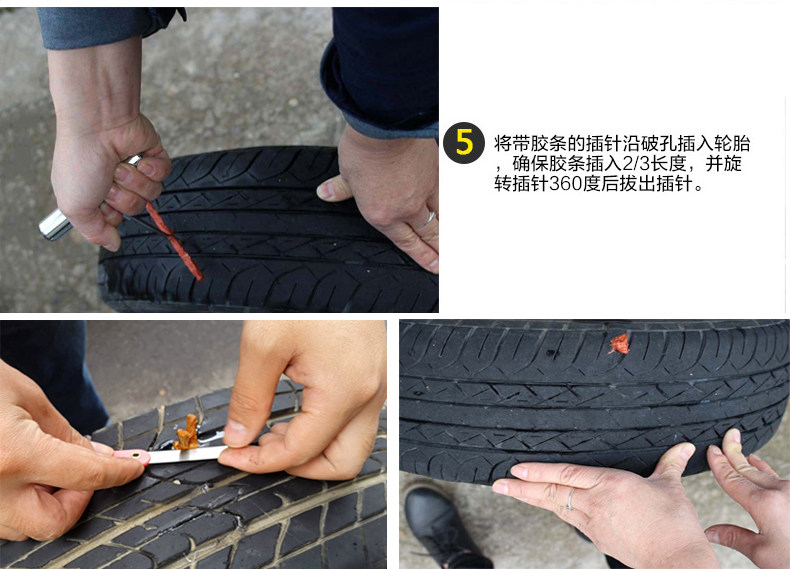 5 将带胶条的插针沿破孔插入轮胎，确保胶条插入2/3长度，并旋转插针360度后拔出插针。