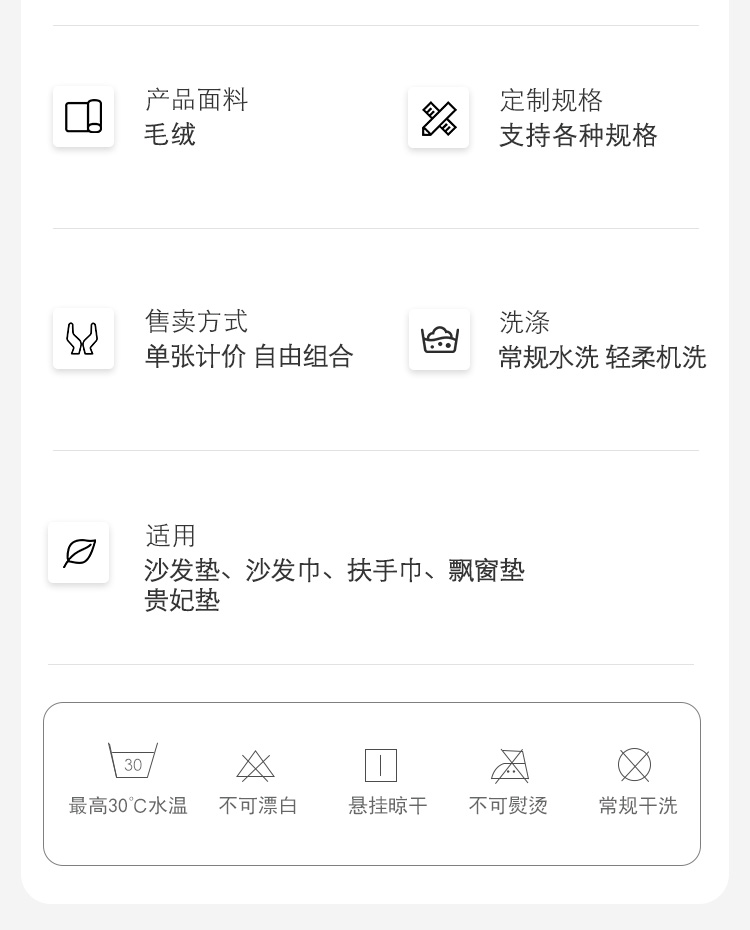 产品面料
毛绒

定制规格
支持各种规格

售卖方式
单张计价 自由组合

洗涤
常规水洗 轻柔机洗

适用
沙发垫、沙发巾、扶手巾、飘窗垫
贵妃垫

30
最高30°C水温

不可漂白

悬挂晾干

不可熨烫

常规干洗