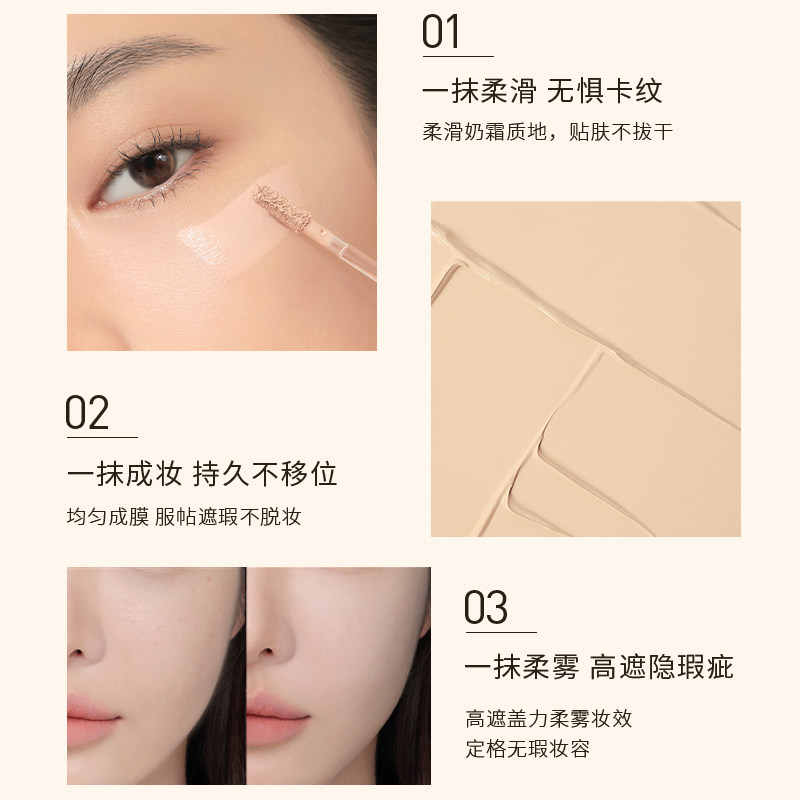 01

一抹柔滑 无惧卡纹

柔滑奶霜质地，贴肤不拔干

02

一抹成妆 持久不移位

均匀成膜 服帖遮瑕不脱妆

03

一抹柔雾 高遮隐瑕疵

高遮盖力柔雾妆效
定格无瑕妆容