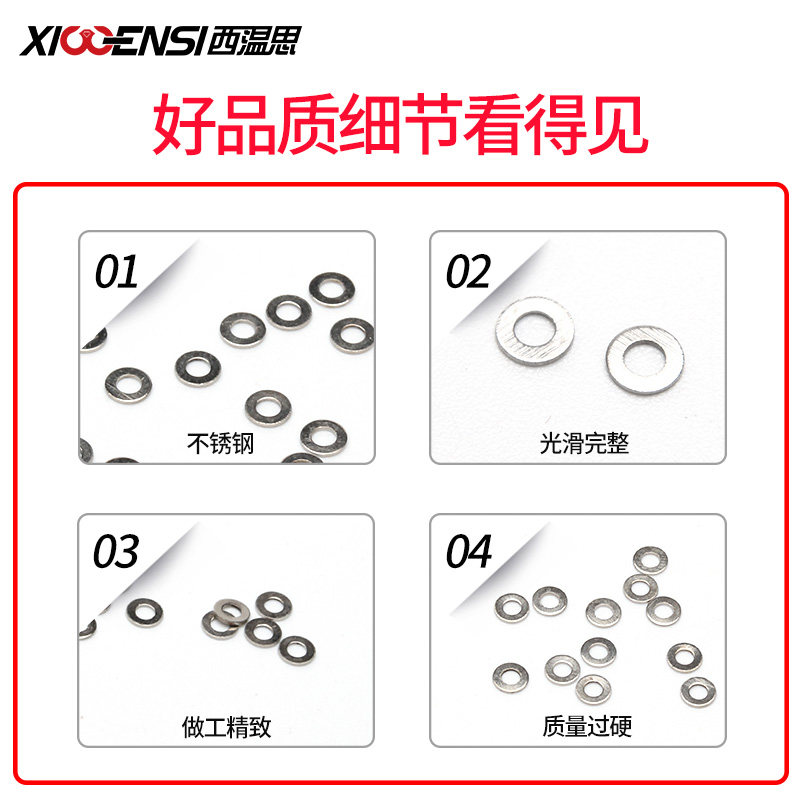 XIWENSI 西温思

好品质细节看得见

01

不锈钢

02

光滑完整

03

做工精致

04

质量过硬