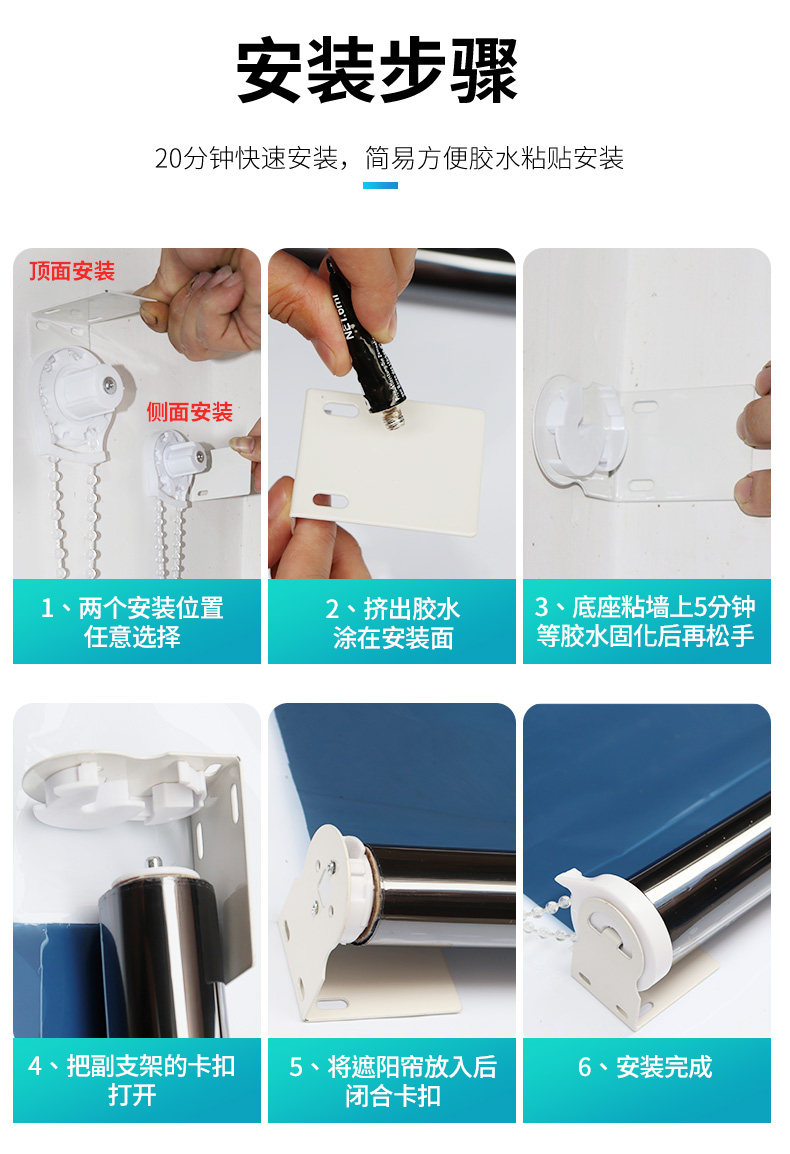 安装步骤

20分钟快速安装，简易方便胶水粘贴安装

顶面安装

侧面安装

1、两个安装位置任意选择

2、挤出胶水涂在安装面

3、底座粘墙上5分钟等胶水固化后再松手

4、把副支架的卡扣打开

5、将遮阳帘放入后闭合卡扣

6、安装完成