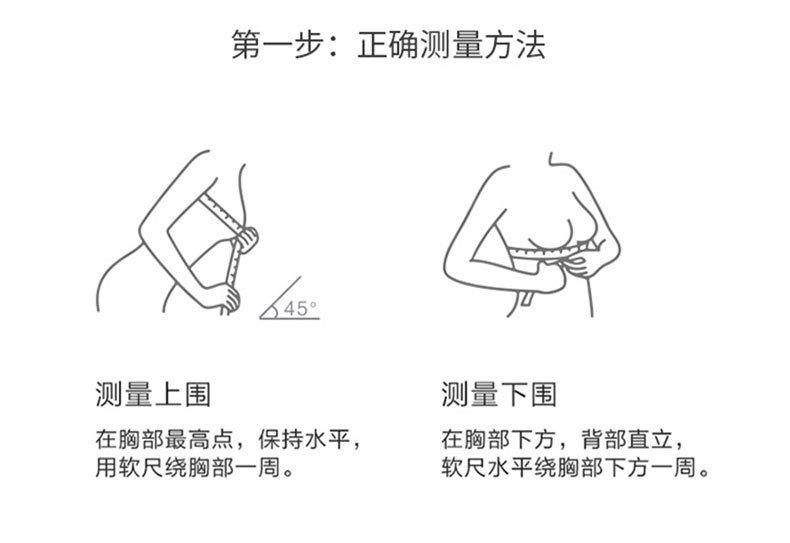 第一步：正确测量方法

45°

测量上围

在胸部最高点，保持水平，用软尺绕胸部一周。

测量下围

在胸部下方，背部直立，软尺水平绕胸部下方一周。