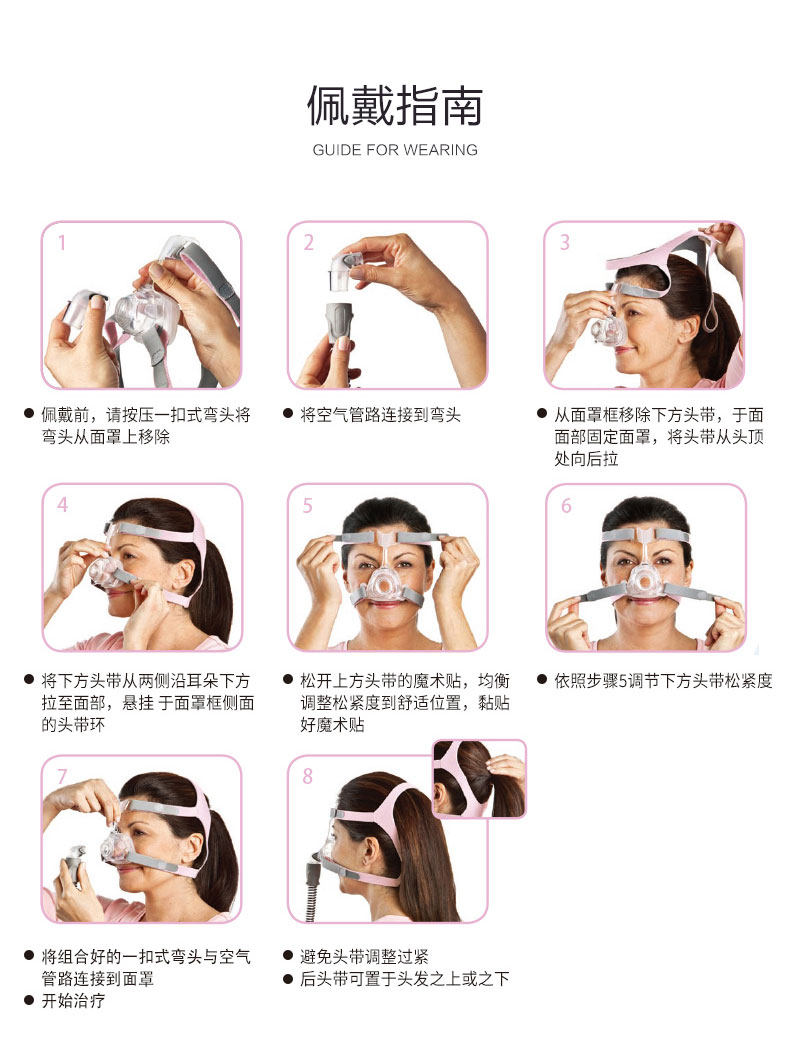 佩戴指南

GUIDE FOR WEARING

1

● 佩戴前，请按压一扣式弯头将弯头从面罩上移除

2

● 将空气管路连接到弯头

3

● 从面罩框移除下方头带，于面面部固定面罩，将头带从头顶处向后拉

4

● 将下方头带从两侧沿耳朵下方拉至面部，悬挂 于面罩框侧面的头带环

5

● 松开上方头带的魔术贴，均衡调整松紧度到舒适位置，黏贴好魔术贴

6

● 依照步骤5调节下方头带松紧度

7

● 将组合好的一扣式弯头与空气管路连接到面罩
● 开始治疗

8

● 避免头带调整过紧
● 后头带可置于头发之上或之下