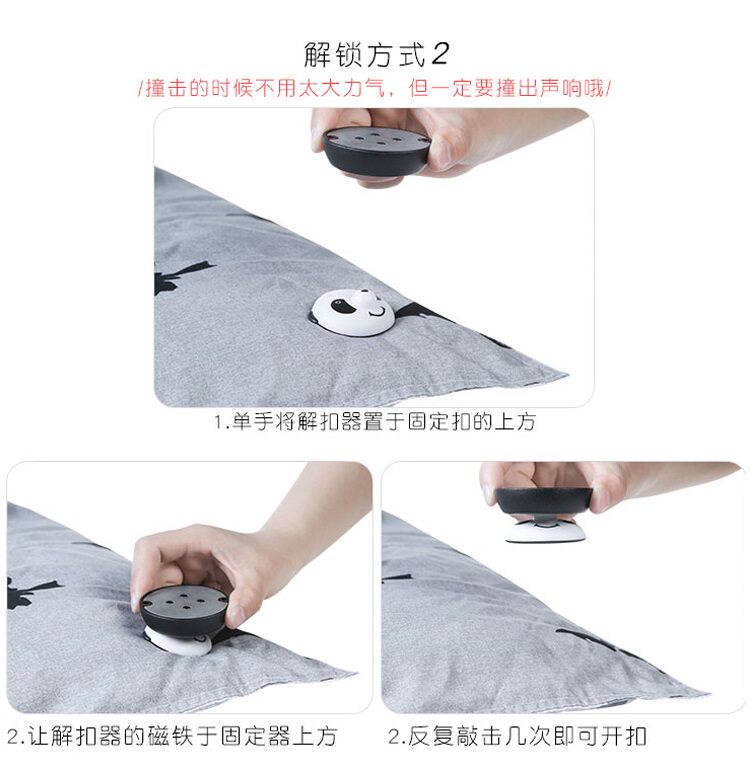 解锁方式2
/撞击的时候不用太大力气，但一定要撞出声响哦/

1.单手将解扣器置于固定扣的上方

2.让解扣器的磁铁于固定器上方

2.反复敲击几次即可开扣