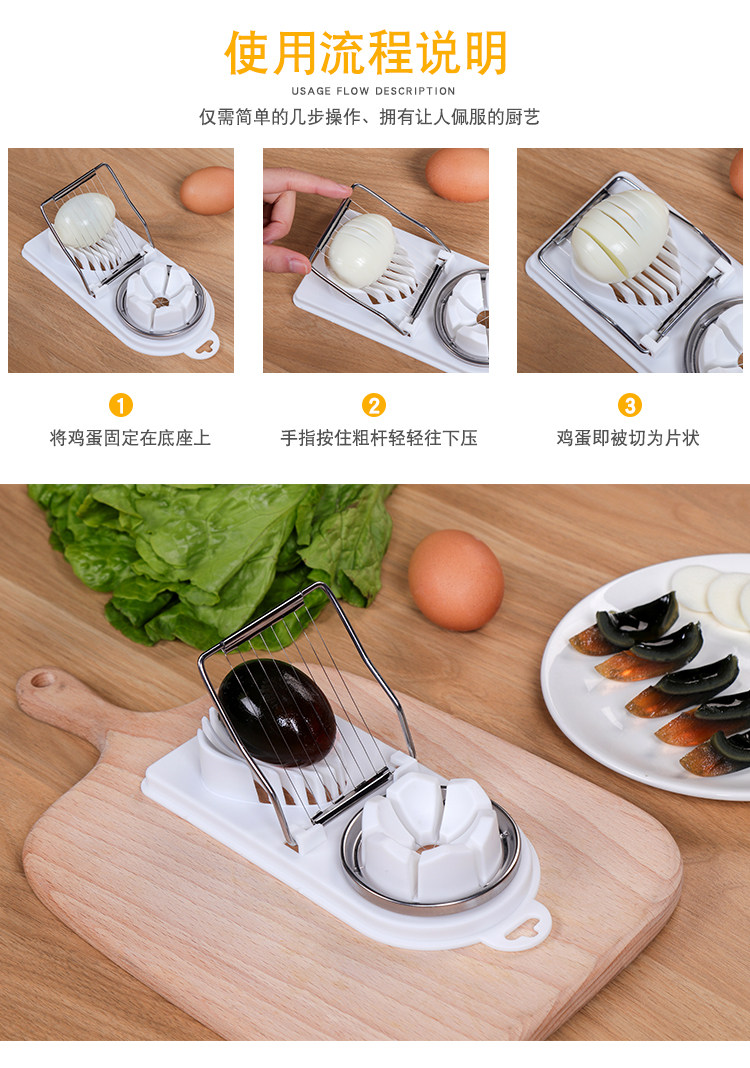 使用流程说明

USAGE FLOW DESCRIPTION

仅需简单的几步操作、拥有让人佩服的厨艺

1
将鸡蛋固定在底座上

2
手指按住粗杆轻轻往下压

3
鸡蛋即被切为片状