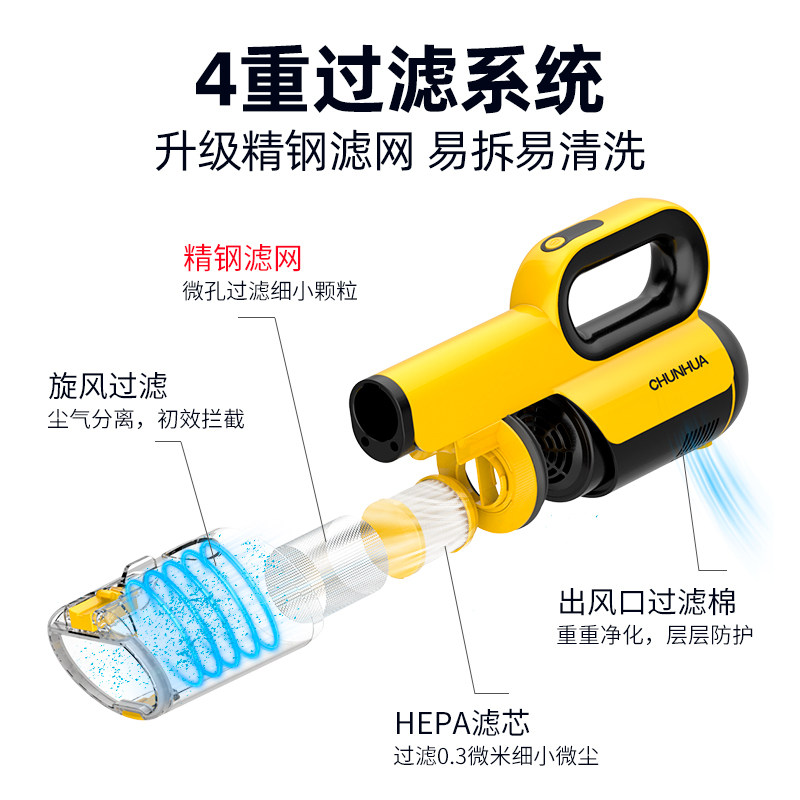 4重过滤系统
升级精钢滤网 易拆易清洗

精钢滤网
微孔过滤细小颗粒

旋风过滤
尘气分离，初效拦截

CHUNHUA

出风口过滤棉
重重净化，层层防护

HEPA滤芯
过滤0.3微米细小微尘