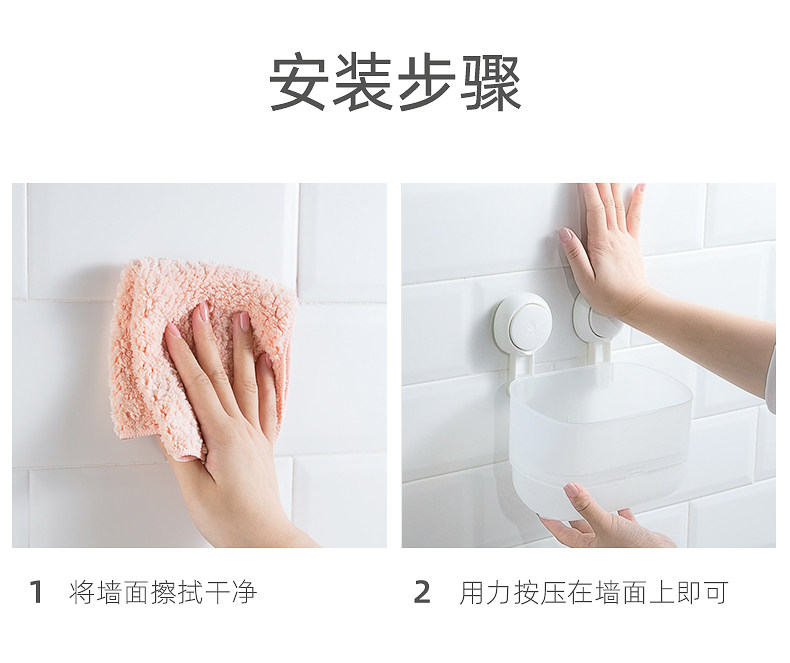 安装步骤

1 将墙面擦拭干净

2 用力按压在墙面上即可