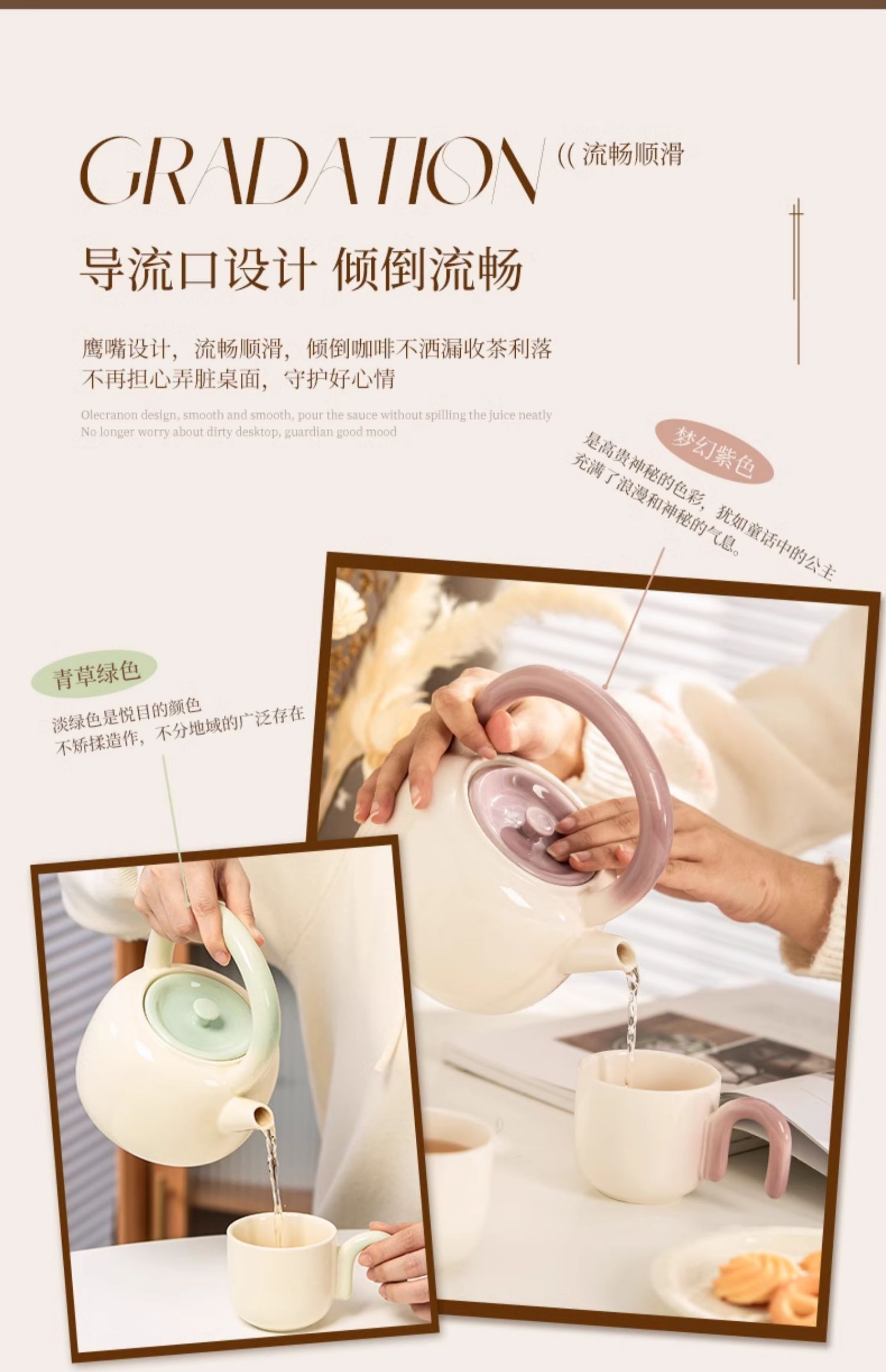 GRADATION (( 流畅顺滑

导流口设计 倾倒流畅

鹰嘴设计，流畅顺滑，倾倒咖啡不洒漏收茶利落
不再担心弄脏桌面，守护好心情

Olecranon design, smooth and smooth, pour the sauce without spilling the juice neatly
No longer worry about dirty desktop, guardian good mood

梦幻紫色

是高贵神秘的色彩，犹如童话中的公主
充满了浪漫和神秘的气息。

青草绿色

淡绿色是悦目的颜色
不矫揉造作，不分地域的广泛存在