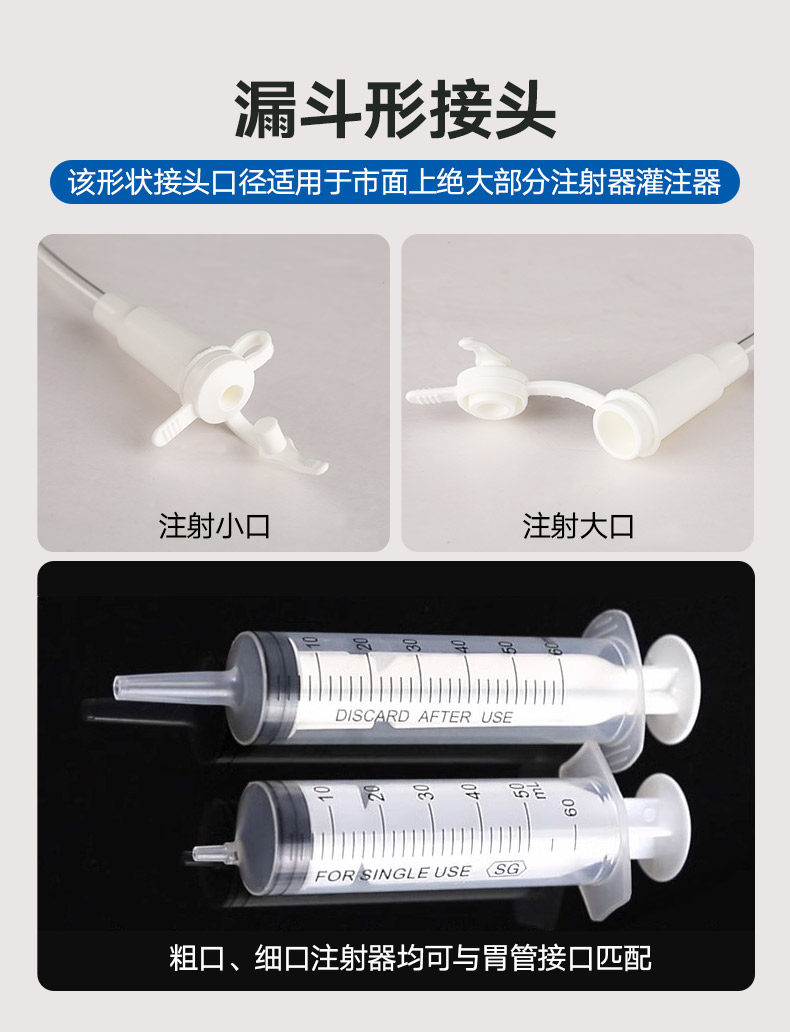 漏斗形接头

该形状接头口径适用于市面上绝大部分注射器灌注器

注射小口

注射大口

10 20 30 40 50 60

DISCARD AFTER USE

10 20 30 40 50 mL 60

FOR SINGLE USE SG

粗口、细口注射器均可与胃管接口匹配