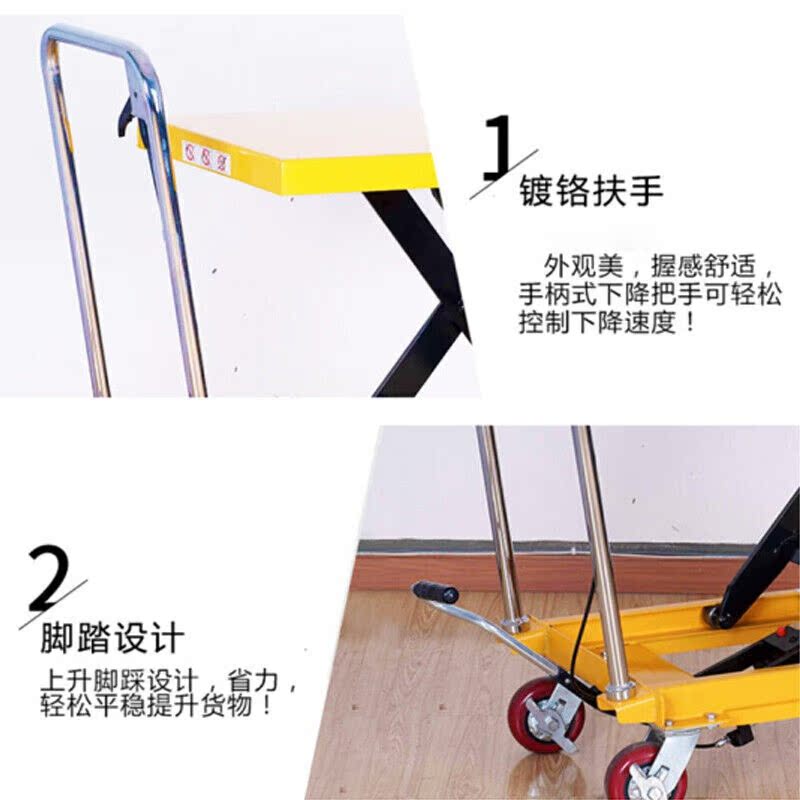 1
镀铬扶手

外观美，握感舒适，手柄式下降把手可轻松控制下降速度！

2
脚踏设计

上升脚踩设计，省力，轻松平稳提升货物！