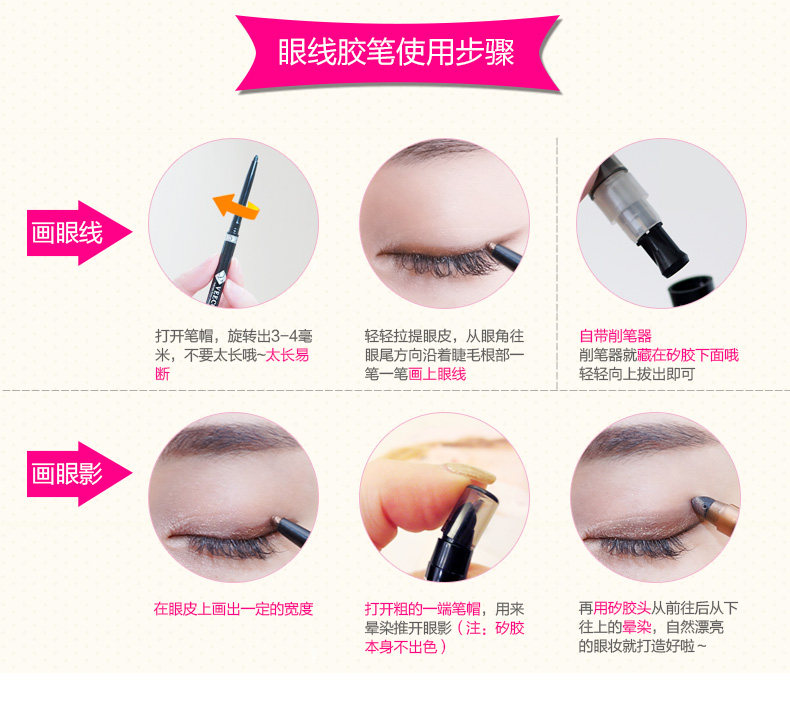 眼线胶笔使用步骤

画眼线

打开笔帽，旋转出3-4毫米，不要太长哦~太长易断

轻轻拉提眼皮，从眼角往眼尾方向沿着睫毛根部一笔一笔画上眼线

自带削笔器
削笔器就藏在矽胶下面哦
轻轻向上拔出即可

画眼影

在眼皮上画出一定的宽度

打开粗的一端笔帽，用来晕染推开眼影（注：矽胶本身不出色）

再用矽胶头从前往后从下往上的晕染，自然漂亮的眼妆就打造好啦~