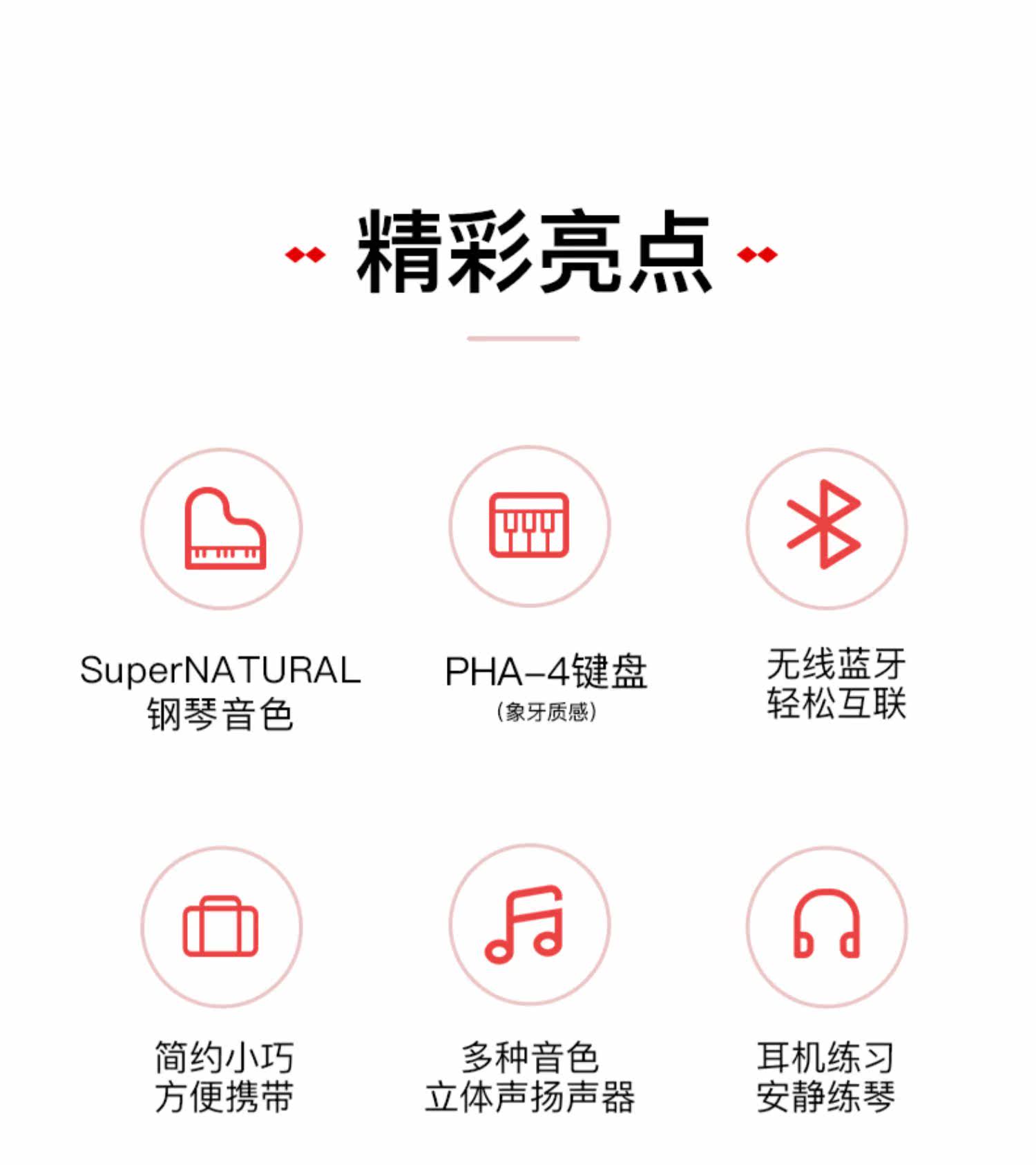 精彩亮点

SuperNATURAL
钢琴音色

PHA-4键盘
(象牙质感)

无线蓝牙
轻松互联

简约小巧
方便携带

多种音色
立体声扬声器

耳机练习
安静练琴